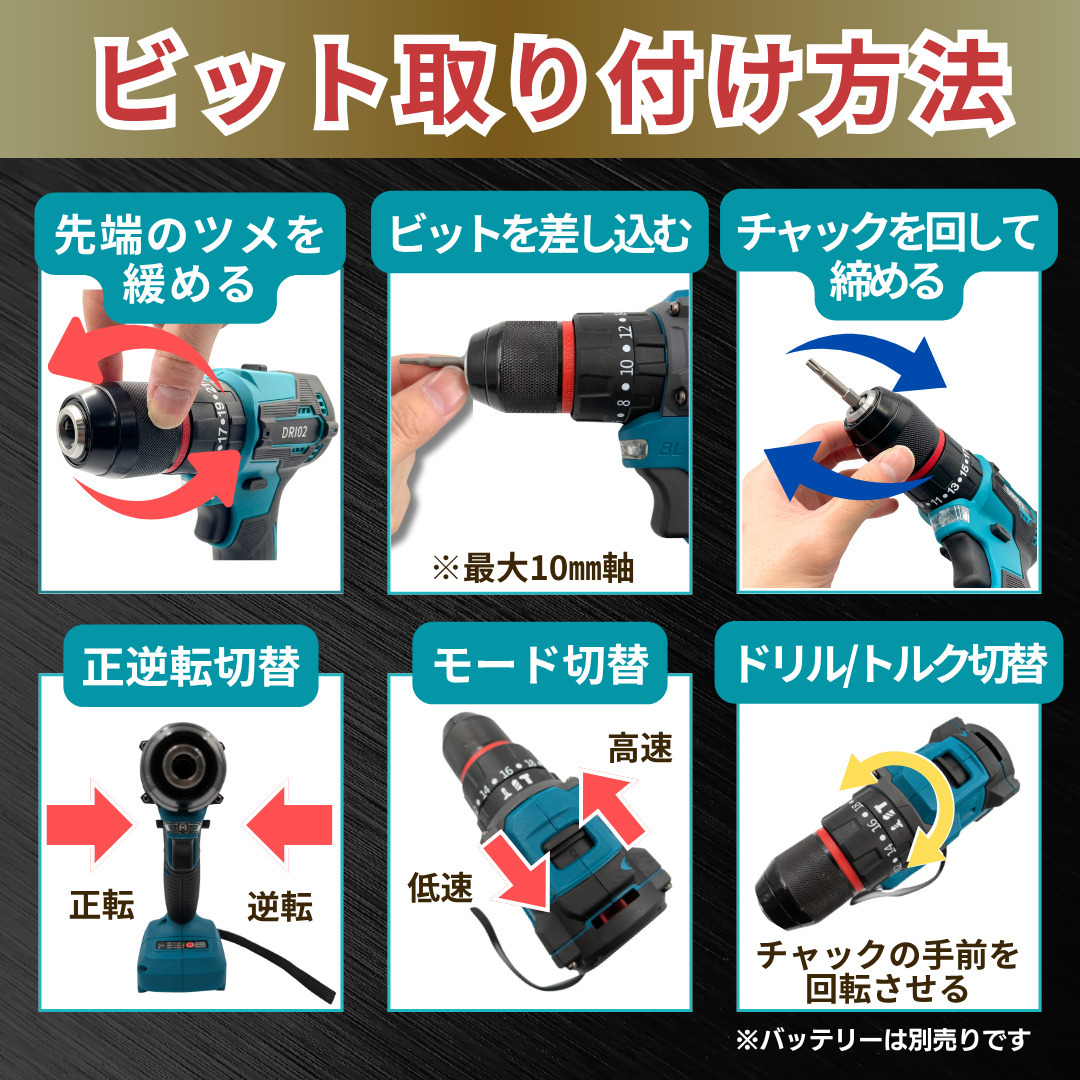 ビット取り付け方法

先端のツメを緩める

DRI02

ビットを差し込む

※最大10㎜軸

チャックを回して締める

正逆転切替

正転

逆転

モード切替

高速

低速

ドリル/トルク切替

チャックの手前を回転させる

※バッテリーは別売りです