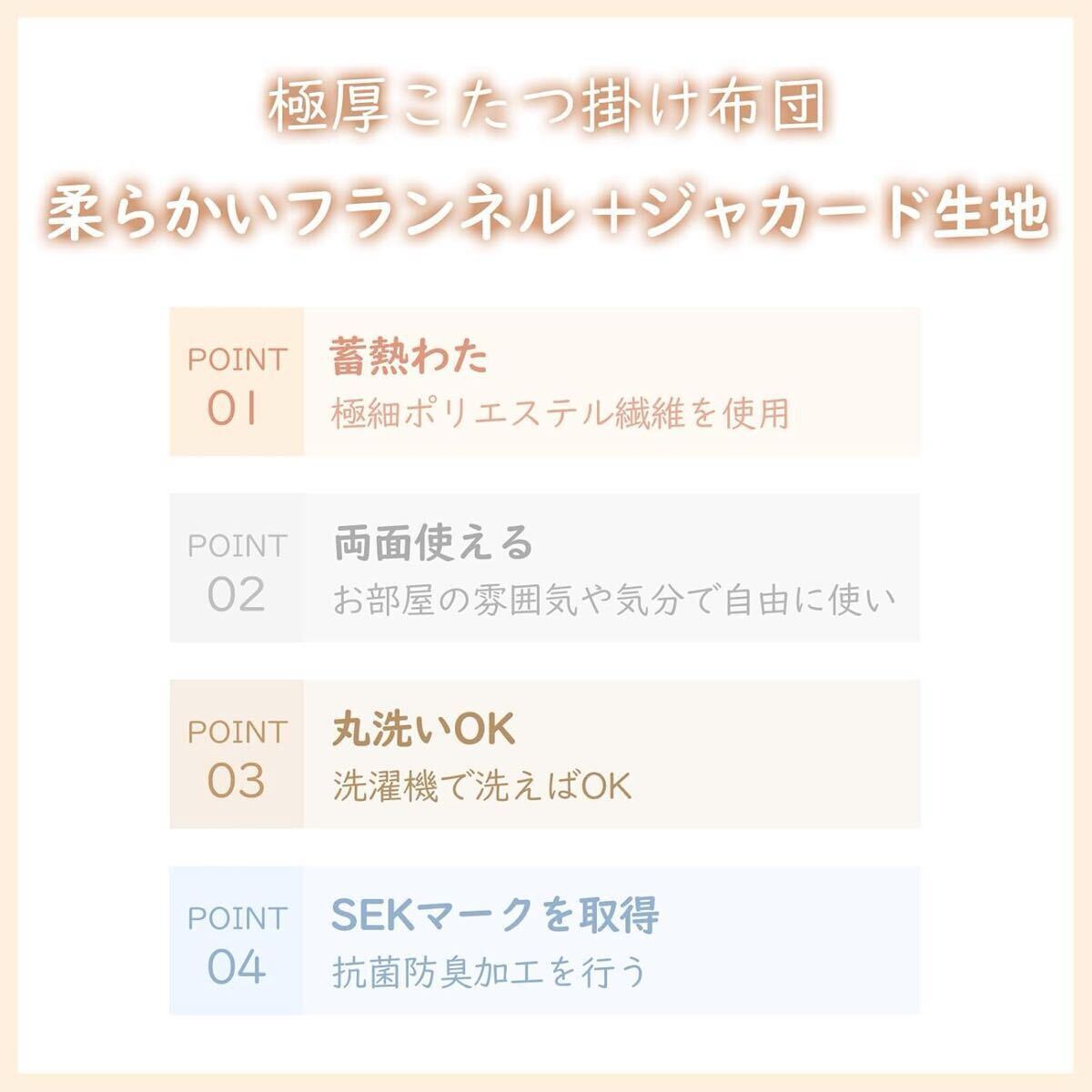 極厚こたつ掛け布団

柔らかいフランネル +ジャカード生地

POINT
01

蓄熱わた
極細ポリエステル繊維を使用

POINT
02

両面使える
お部屋の雰囲気や気分で自由に使い

POINT
03

丸洗いOK
洗濯機で洗えばOK

POINT
04

SEKマークを取得
抗菌防臭加工を行う