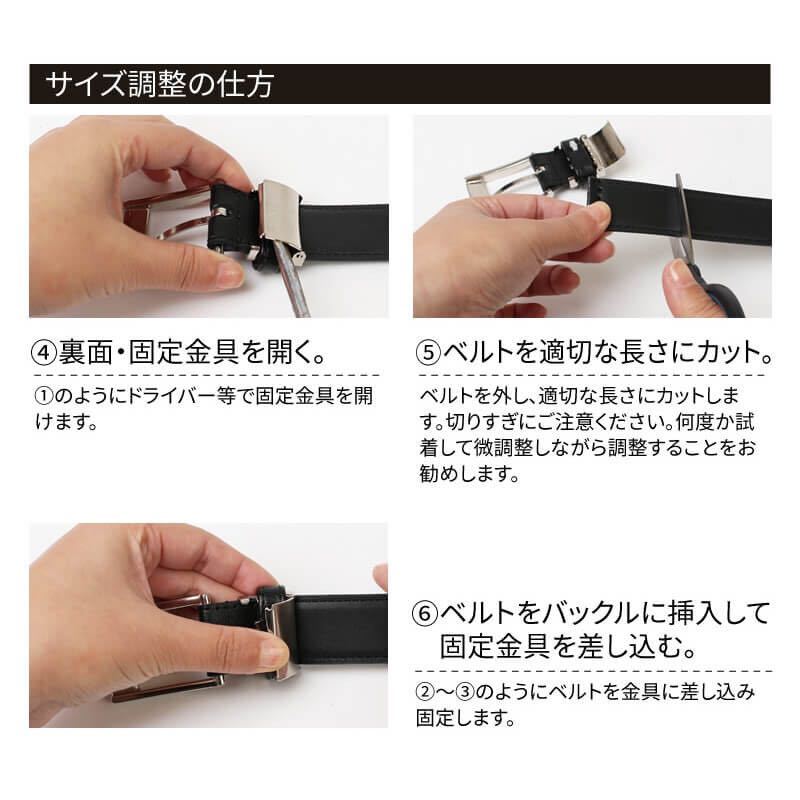 サイズ調整の仕方

④裏面・固定金具を開く。

①のようにドライバー等で固定金具を開けます。

⑤ベルトを適切な長さにカット。

ベルトを外し、適切な長さにカットします。切りすぎにご注意ください。何度か試着して微調整しながら調整することをお勧めします。

⑥ベルトをバックルに挿入して固定金具を差し込む。

②〜③のようにベルトを金具に差し込み固定します。