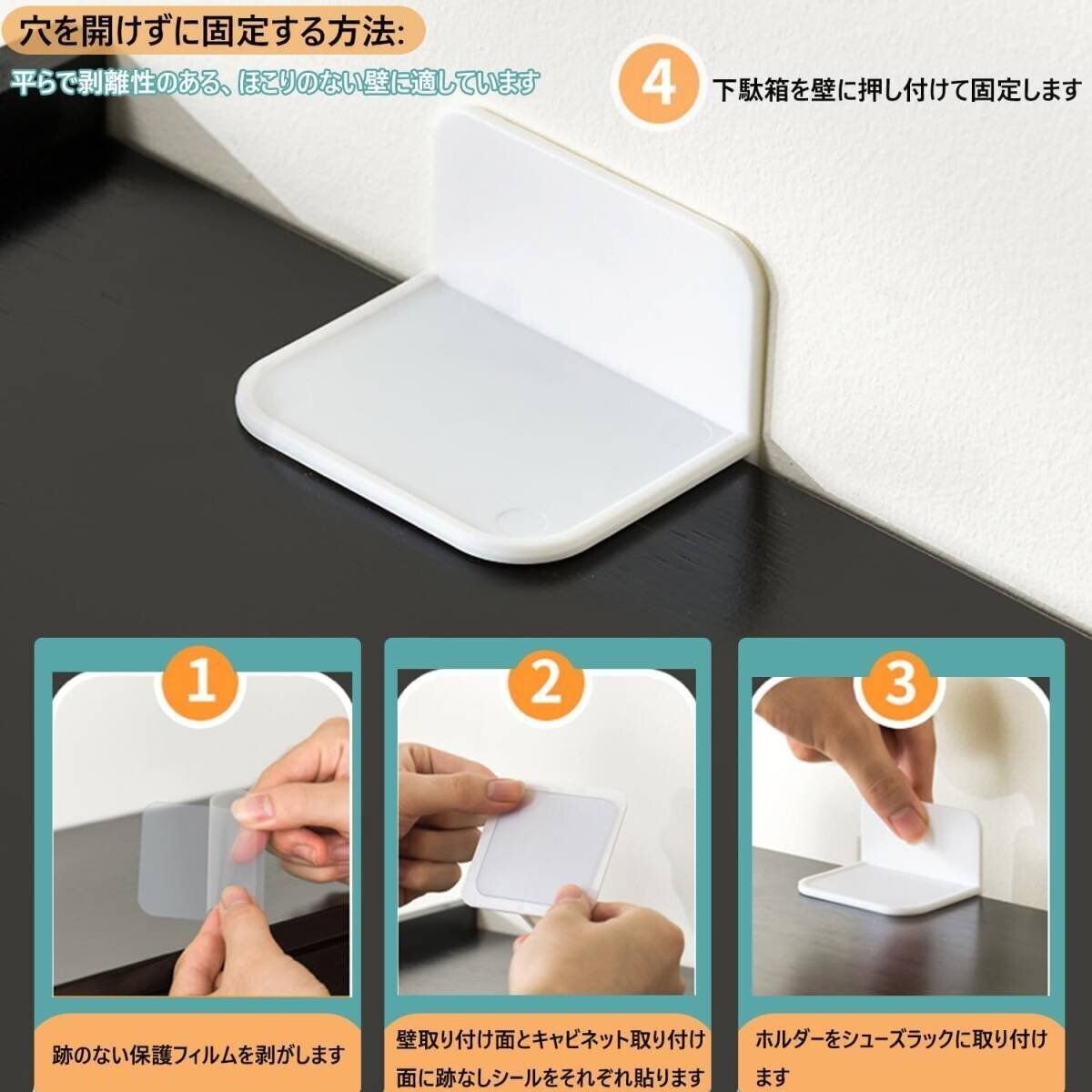 穴を開けずに固定する方法:

平らで剥離性のある、ほこりのない壁に適しています

4 下駄箱を壁に押し付けて固定します

1

跡のない保護フィルムを剥がします

2

壁取り付け面とキャビネット取り付け面に跡なしシールをそれぞれ貼ります

3

ホルダーをシューズラックに取り付けます