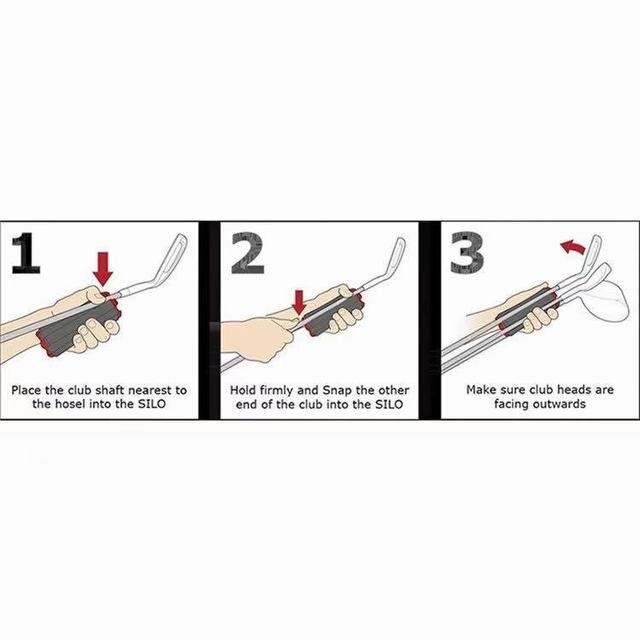 1

Place the club shaft nearest to the hosel into the SILO

2

Hold firmly and Snap the other end of the club into the SILO

3

Make sure club heads are facing outwards