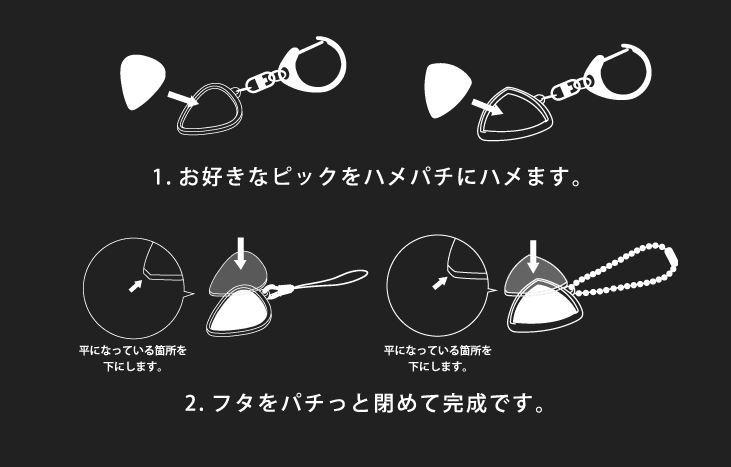 1. お好きなピックをハメパチにハメます。

平になっている箇所を下にします。

平になっている箇所を下にします。

2. フタをパチっと閉めて完成です。