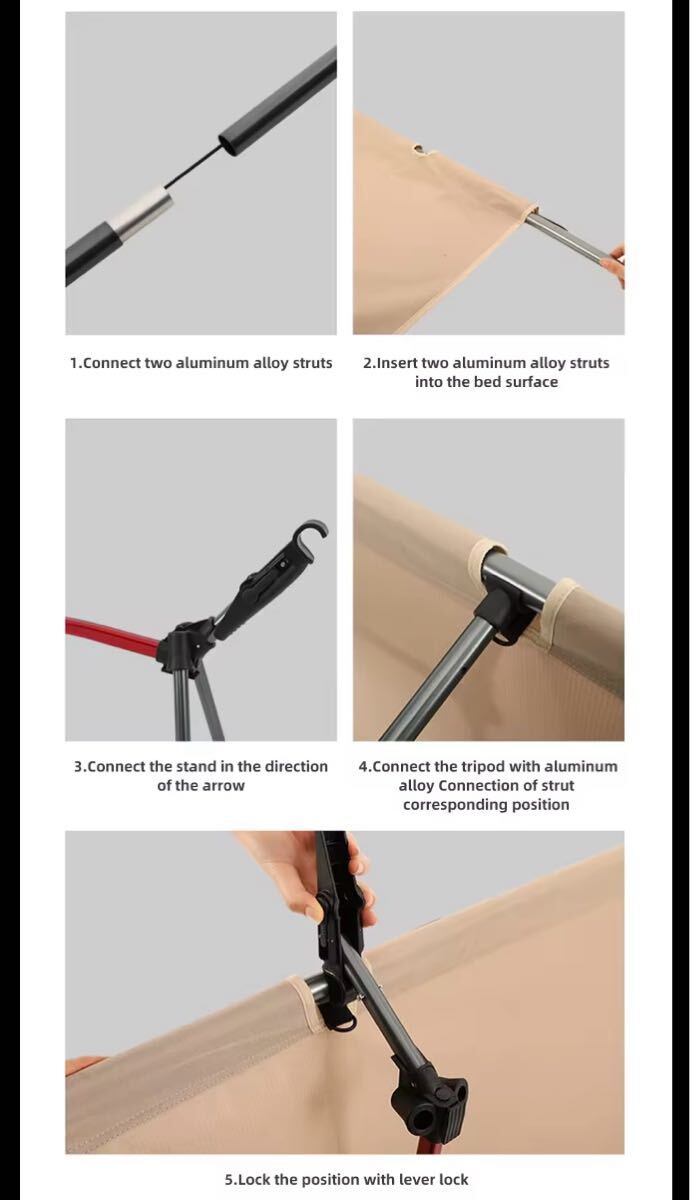 1.Connect two aluminum alloy struts

2.Insert two aluminum alloy struts into the bed surface

3.Connect the stand in the direction of the arrow

4.Connect the tripod with aluminum alloy Connection of strut corresponding position

5.Lock the position with lever lock