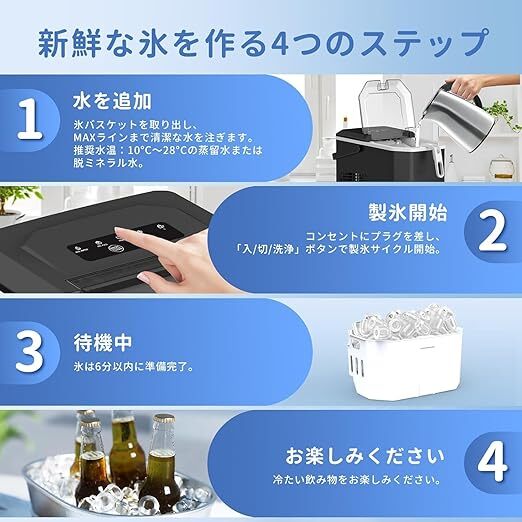 新鮮な氷を作る4つのステップ

1
水を追加
氷バスケットを取り出し、MAXラインまで清潔な水を注ぎます。推奨水温：10°C～28°Cの蒸留水または脱ミネラル水。

製氷開始
コンセントにプラグを差し、「入/切/洗浄」ボタンで製氷サイクル開始。
2

3
待機中
氷は6分以内に準備完了。

お楽しみください
冷たい飲み物をお楽しみください。
4