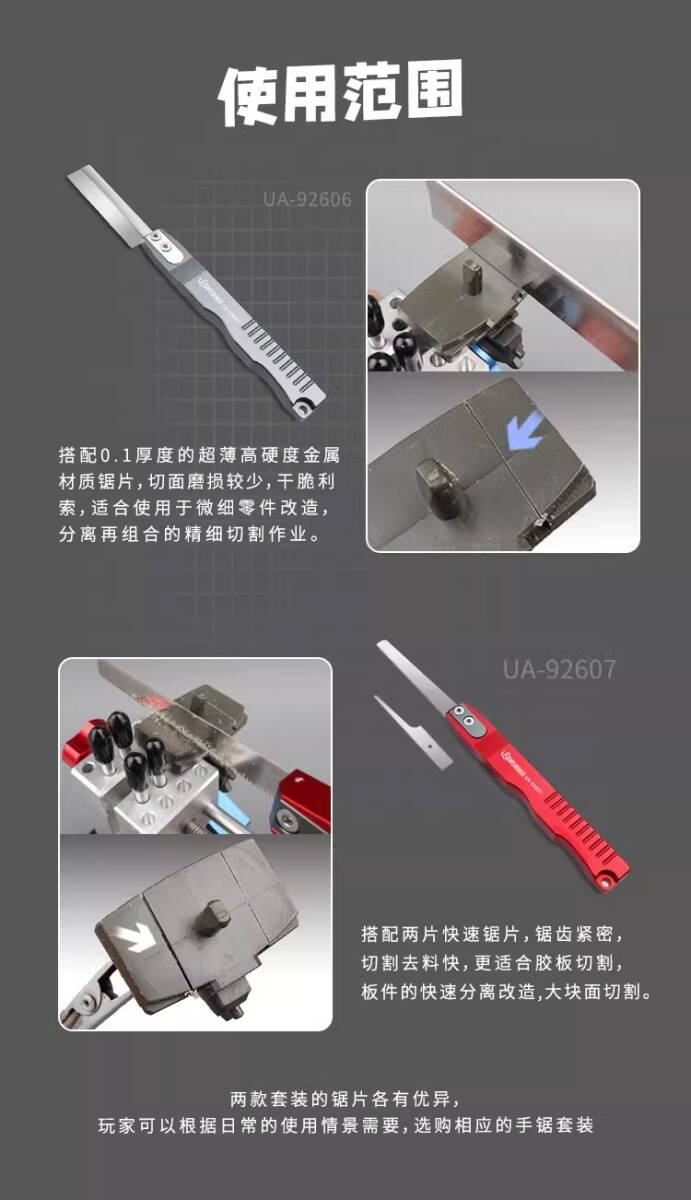 使用范围

UA-92606

搭配0.1厚度的超薄高硬度金属材质锯片，切面磨损较少，干脆利索，适合使用于微细零件改造，分离再组合的精细切割作业。

UA-92607

搭配两片快速锯片，锯齿紧密，切割去料快，更适合胶板切割，板件的快速分离改造，大块面切割。

两款套装的锯片各有优异，
玩家可以根据日常的使用情景需要，选购相应的手锯套装