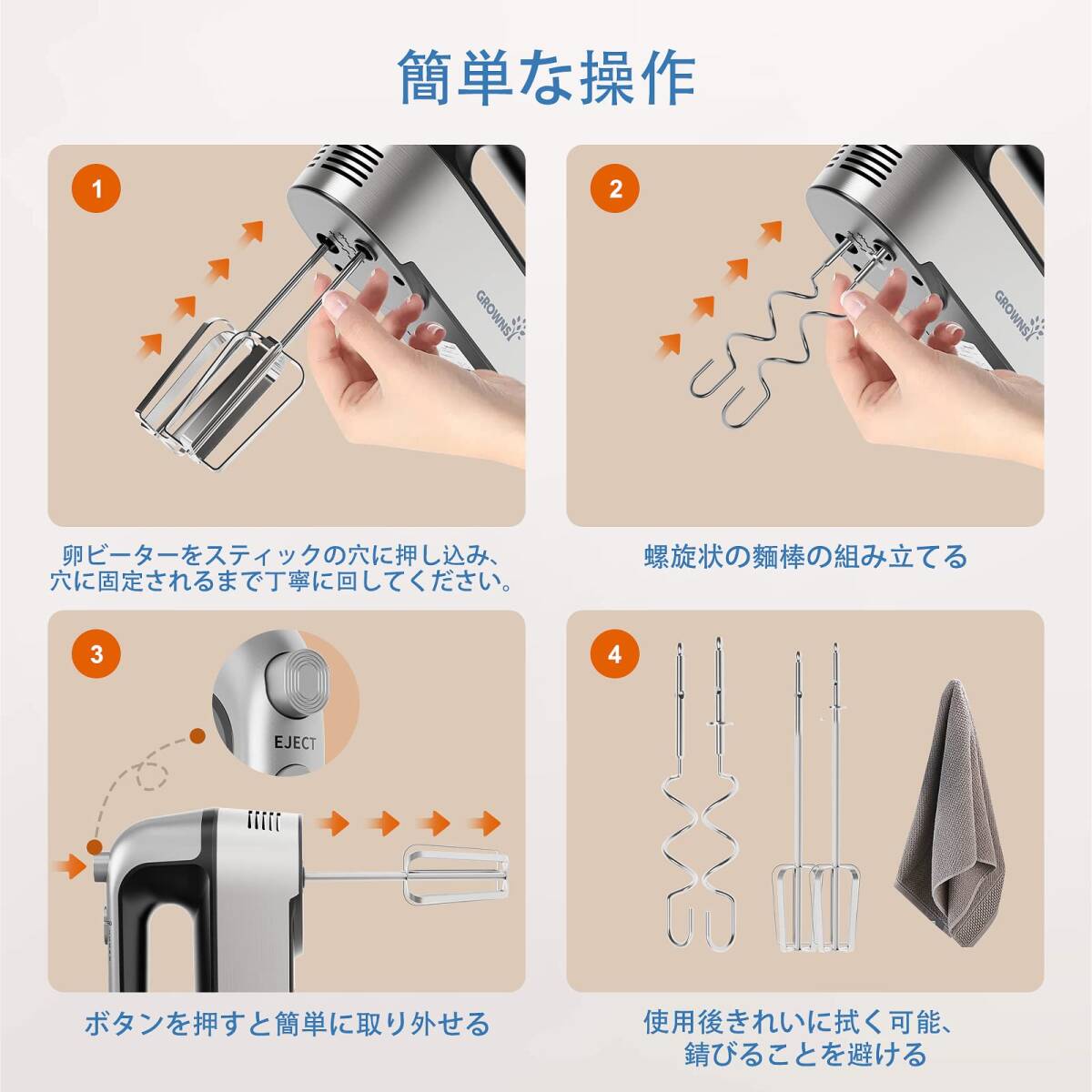 簡単な操作

1

GROWNSY

卵ビーターをスティックの穴に押し込み、穴に固定されるまで丁寧に回してください。

2

GROWNSY

螺旋状の麵棒の組み立てる

3

EJECT

ボタンを押すと簡単に取り外せる

4

使用後きれいに拭く可能、錆びることを避ける