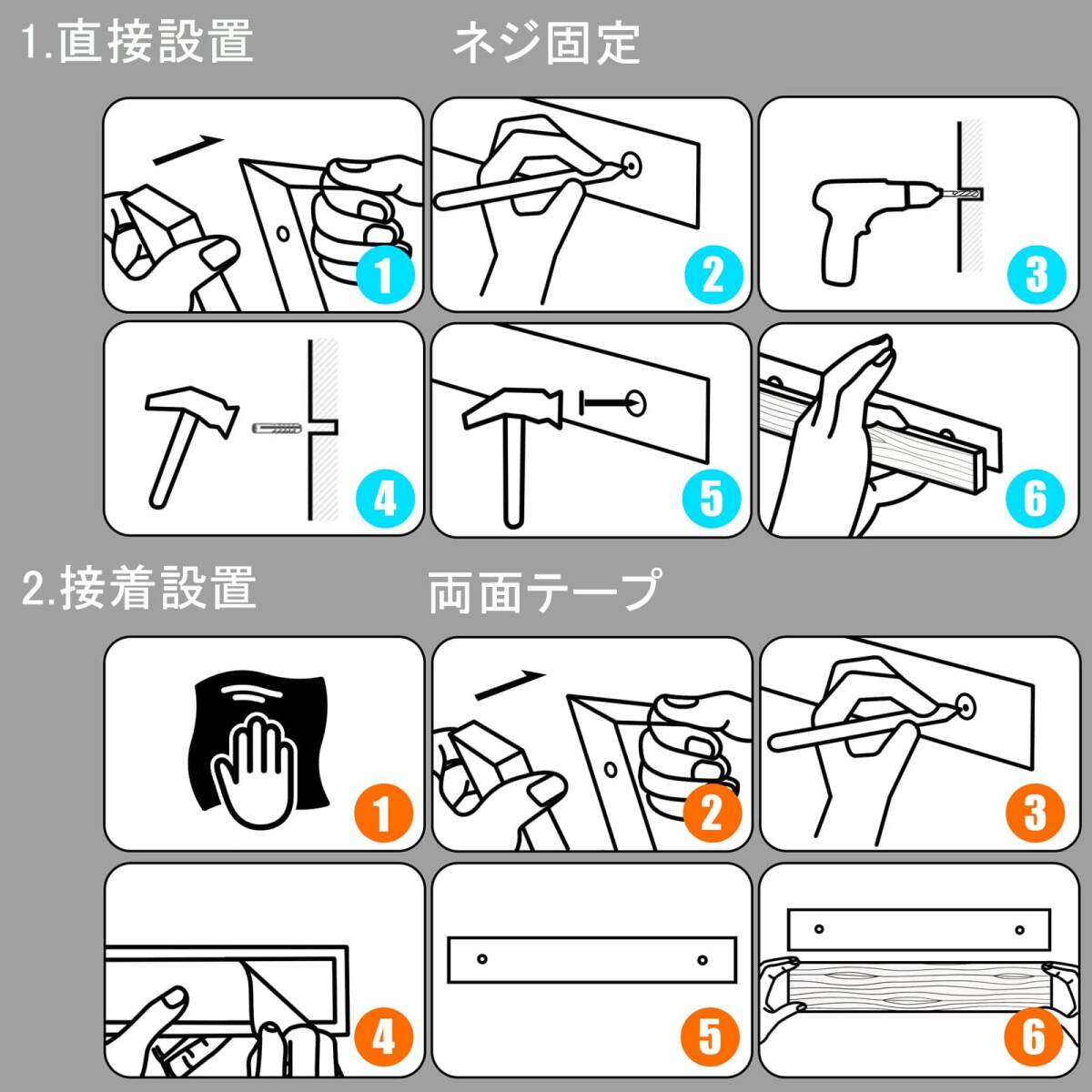 1.直接設置　ネジ固定

1
2
3
4
5
6

2.接着設置　両面テープ

1
2
3
4
5
6