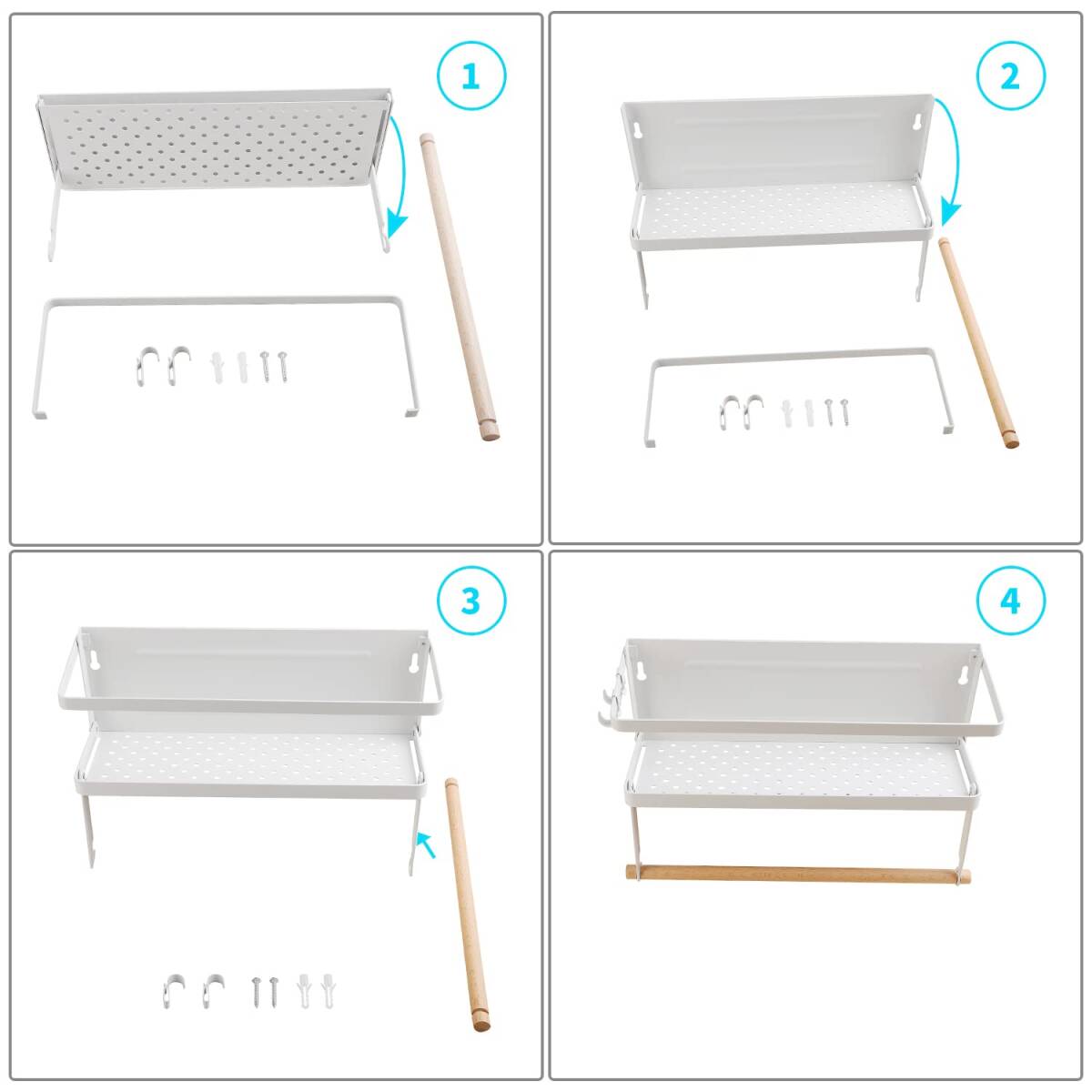 1

2

3

4