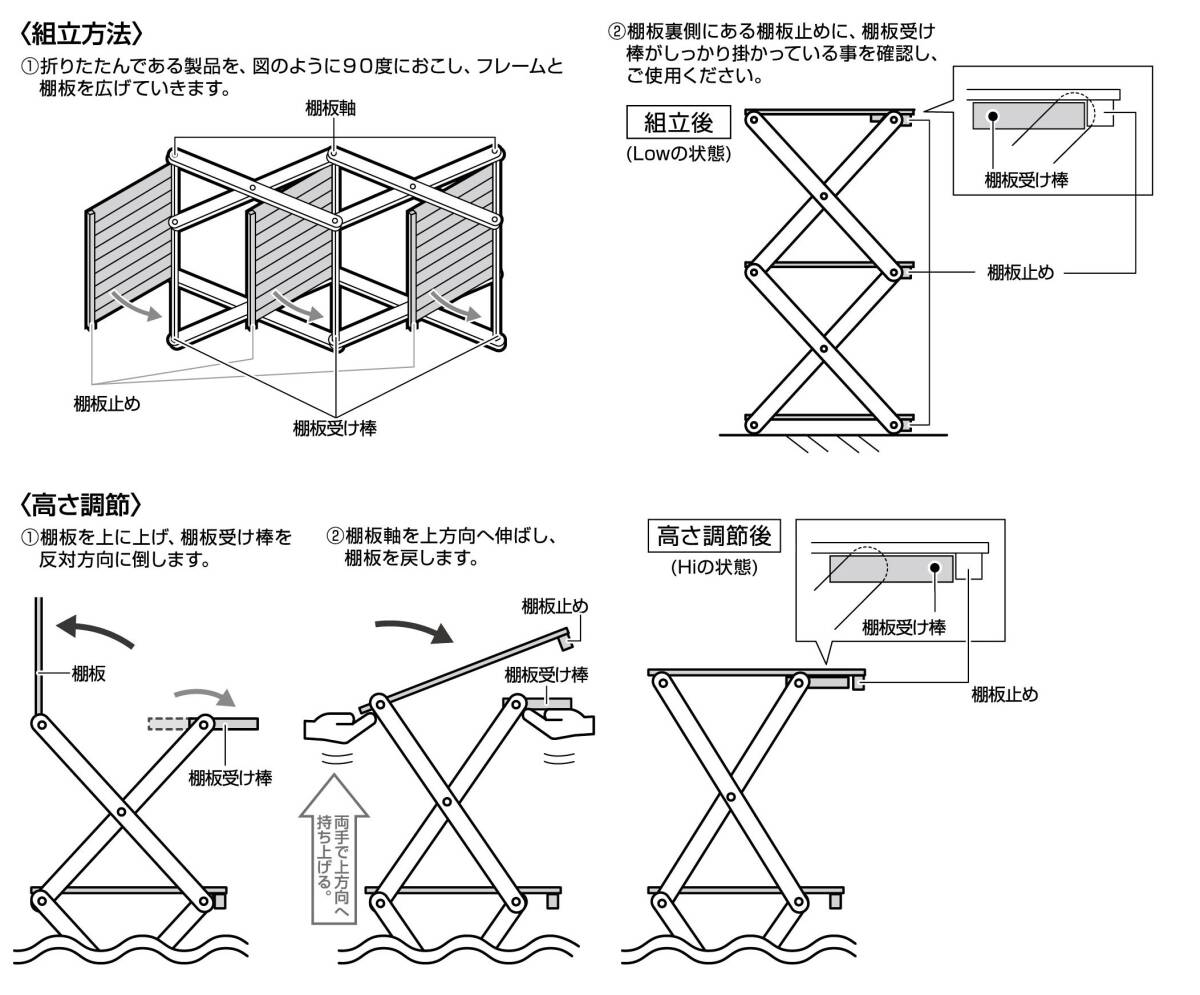 〈組立方法〉

①折りたたんである製品を、図のように90度におこし、フレームと棚板を広げていきます。

棚板軸

棚板止め

棚板受け棒

②棚板裏側にある棚板止めに、棚板受け棒がしっかり掛かっている事を確認し、ご使用ください。

組立後
(Lowの状態)

棚板受け棒

棚板止め

〈高さ調節〉

①棚板を上に上げ、棚板受け棒を反対方向に倒します。

棚板

棚板受け棒

②棚板軸を上方向へ伸ばし、棚板を戻します。

棚板止め

棚板受け棒

両手で上方向へ持ち上げる。

高さ調節後
(Hiの状態)

棚板受け棒

棚板止め