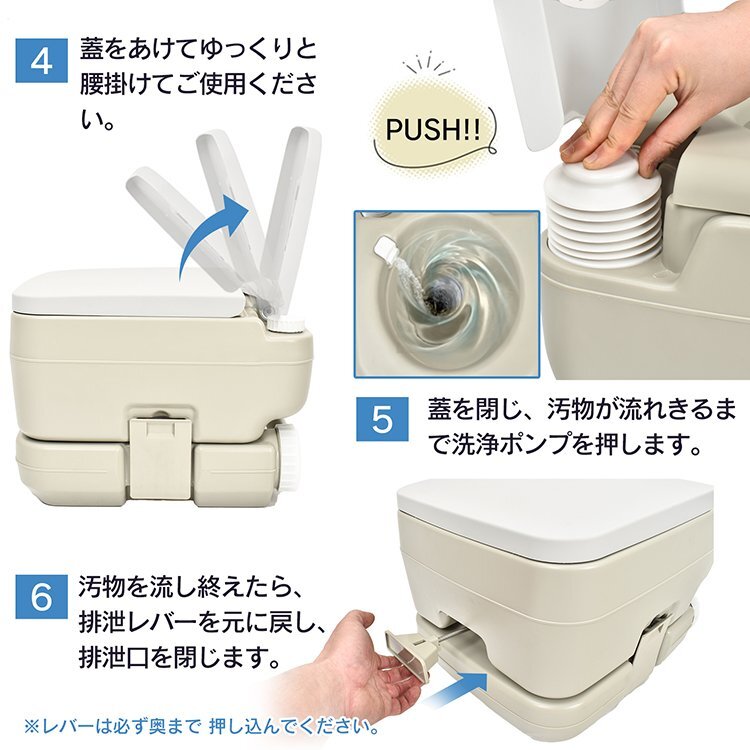 4 蓋をあけてゆっくりと腰掛けてご使用ください。

PUSH!!

5 蓋を閉じ、汚物が流れきるまで洗浄ポンプを押します。

6 汚物を流し終えたら、排泄レバーを元に戻し、排泄口を閉じます。

※レバーは必ず奥まで 押し込んでください。