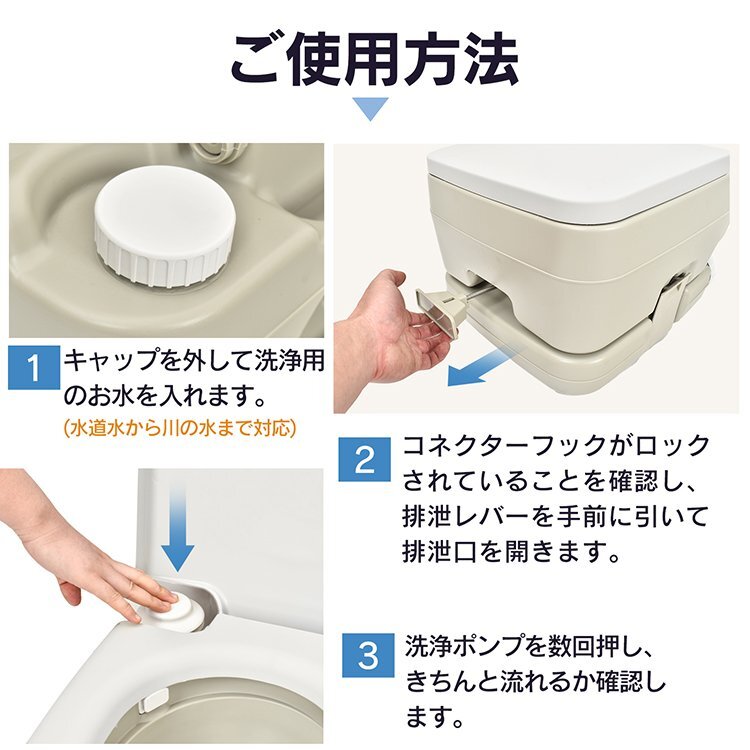 ご使用方法

1 キャップを外して洗浄用のお水を入れます。
(水道水から川の水まで対応)

2 コネクターフックがロックされていることを確認し、排泄レバーを手前に引いて排泄口を開きます。

3 洗浄ポンプを数回押し、きちんと流れるか確認します。