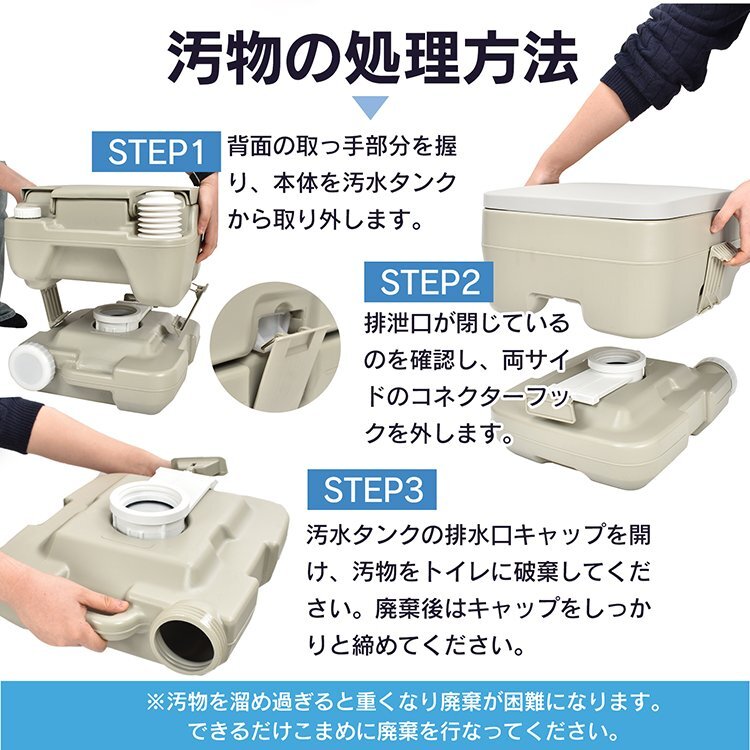 汚物の処理方法

STEP1
背面の取っ手部分を握り、本体を汚水タンクから取り外します。

STEP2
排泄口が閉じているのを確認し、両サイドのコネクターフックを外します。

STEP3
汚水タンクの排水口キャップを開け、汚物をトイレに破棄してください。廃棄後はキャップをしっかりと締めてください。

※汚物を溜め過ぎると重くなり廃棄が困難になります。
できるだけこまめに廃棄を行なってください。