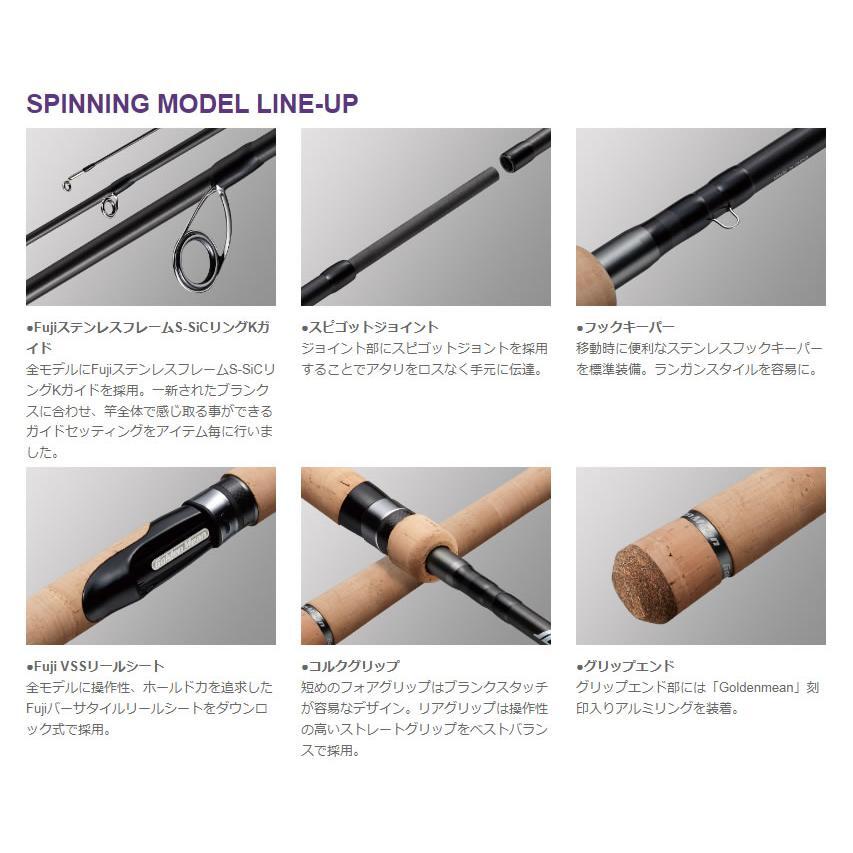 SPINNING MODEL LINE-UP

●FujiステンレスフレームS-SiCリングKガイド
全モデルにFujiステンレスフレームS-SiCリングKガイドを採用。一新されたブランクスに合わせ、竿全体で感じ取る事ができるガイドセッティングをアイテム毎に行いました。

●スピゴットジョイント
ジョイント部にスピゴットジョントを採用することでアタリをロスなく手元に伝達。

●フックキーパー
移動時に便利なステンレスフックキーパーを標準装備。ランガンスタイルを容易に。

Golden Mean

●Fuji VSSリールシート
全モデルに操作性、ホールド力を追求したFujiバーサタイルリールシートをダウンロック式で採用。

●コルクグリップ
短めのフォアグリップはブランクスタッチが容易なデザイン。リアグリップは操作性の高いストレートグリップをベストバランスで採用。

●グリップエンド
グリップエンド部には「Goldenmean」刻印入りアルミリングを装着。