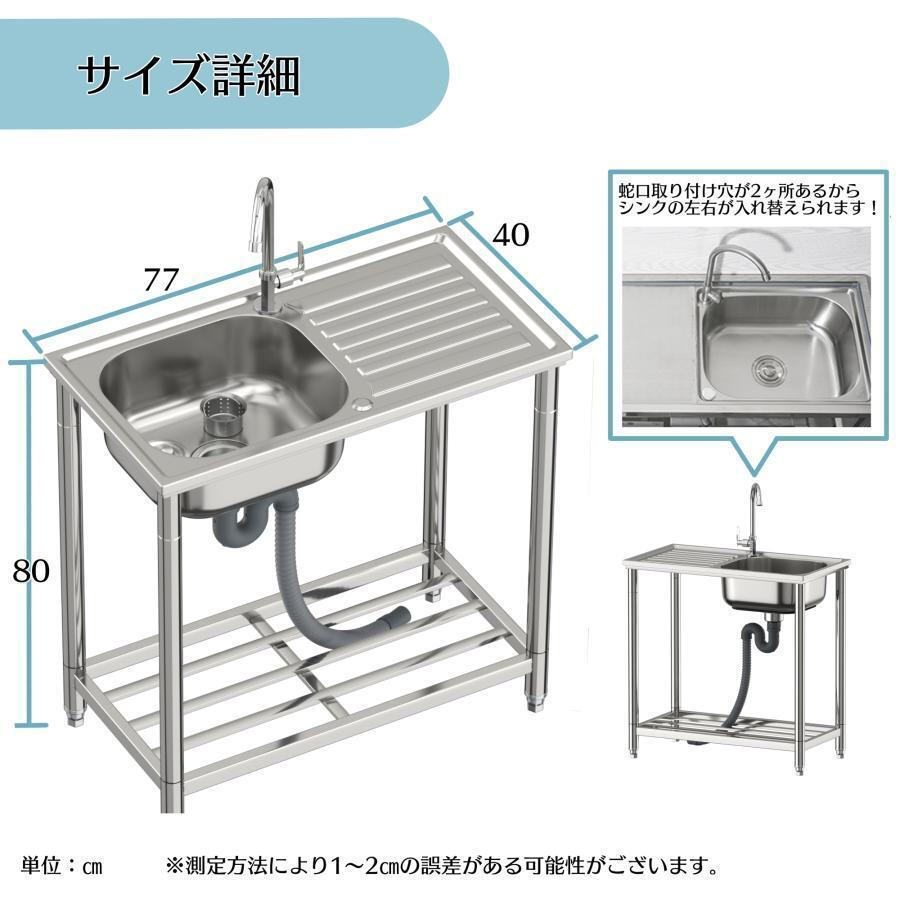 サイズ詳細

77

40

80

蛇口取り付け穴が2ヶ所あるから
シンクの左右が入れ替えられます！

単位：㎝　　※測定方法により1～2㎝の誤差がある可能性がございます。