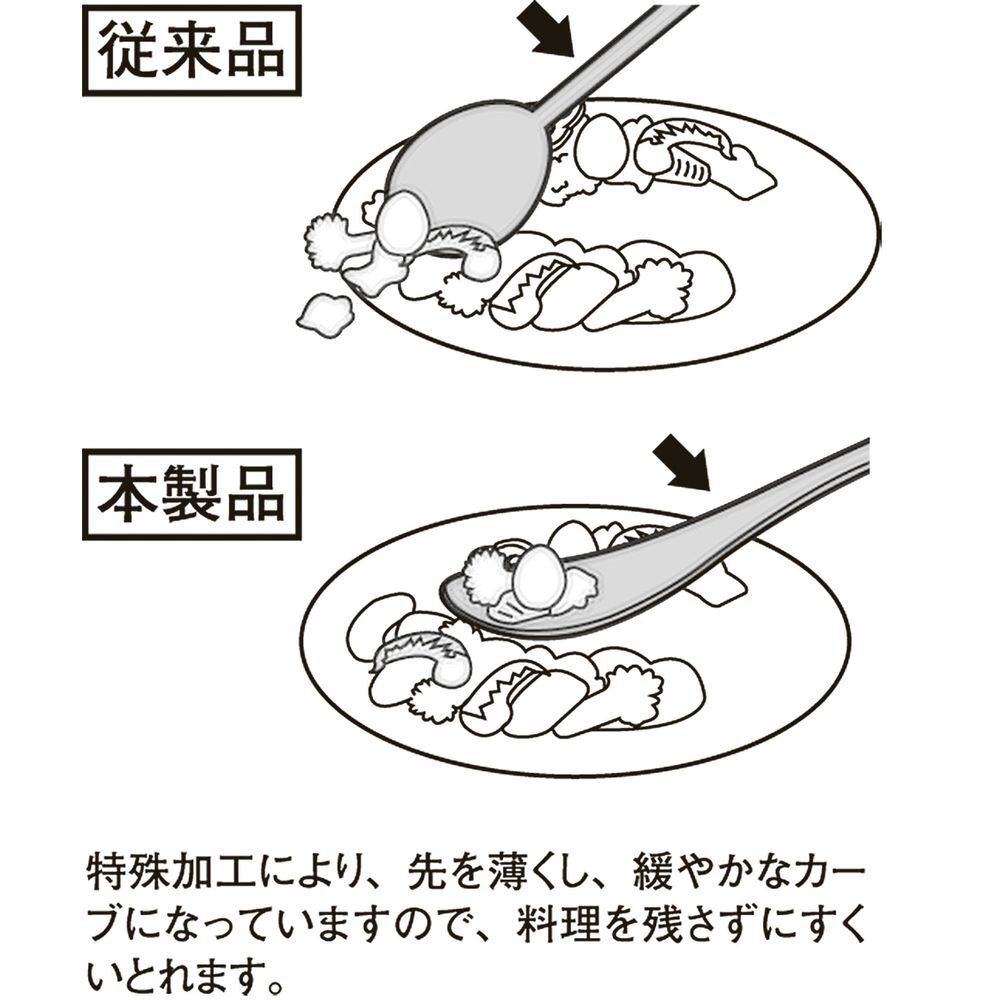 従来品

本製品

特殊加工により、先を薄くし、緩やかなカーブになっていますので、料理を残さずにすくいとれます。