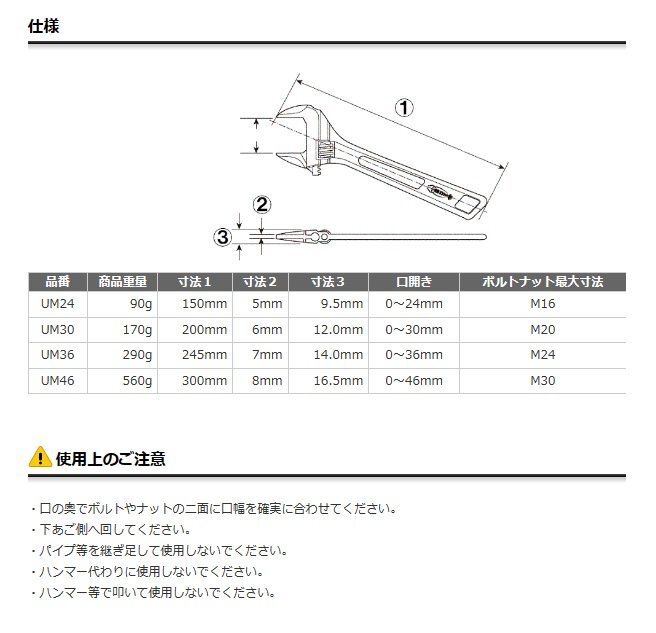 仕様

1

2

3

| 品番 | 商品重量 | 寸法1 | 寸法2 | 寸法3 | 口開き | ボルトナット最大寸法 |
|---|---|---|---|---|---|---|
| UM24 | 90g | 150mm | 5mm | 9.5mm | 0~24mm | M16 |
| UM30 | 170g | 200mm | 6mm | 12.0mm | 0~30mm | M20 |
| UM36 | 290g | 245mm | 7mm | 14.0mm | 0~36mm | M24 |
| UM46 | 560g | 300mm | 8mm | 16.5mm | 0~46mm | M30 |

使用上のご注意

・口の奥でボルトやナットの二面に口幅を確実に合わせてください。
・下あご側へ回してください。
・パイプ等を継ぎ足して使用しないでください。
・ハンマー代わりに使用しないでください。
・ハンマー等で叩いて使用しないでください。