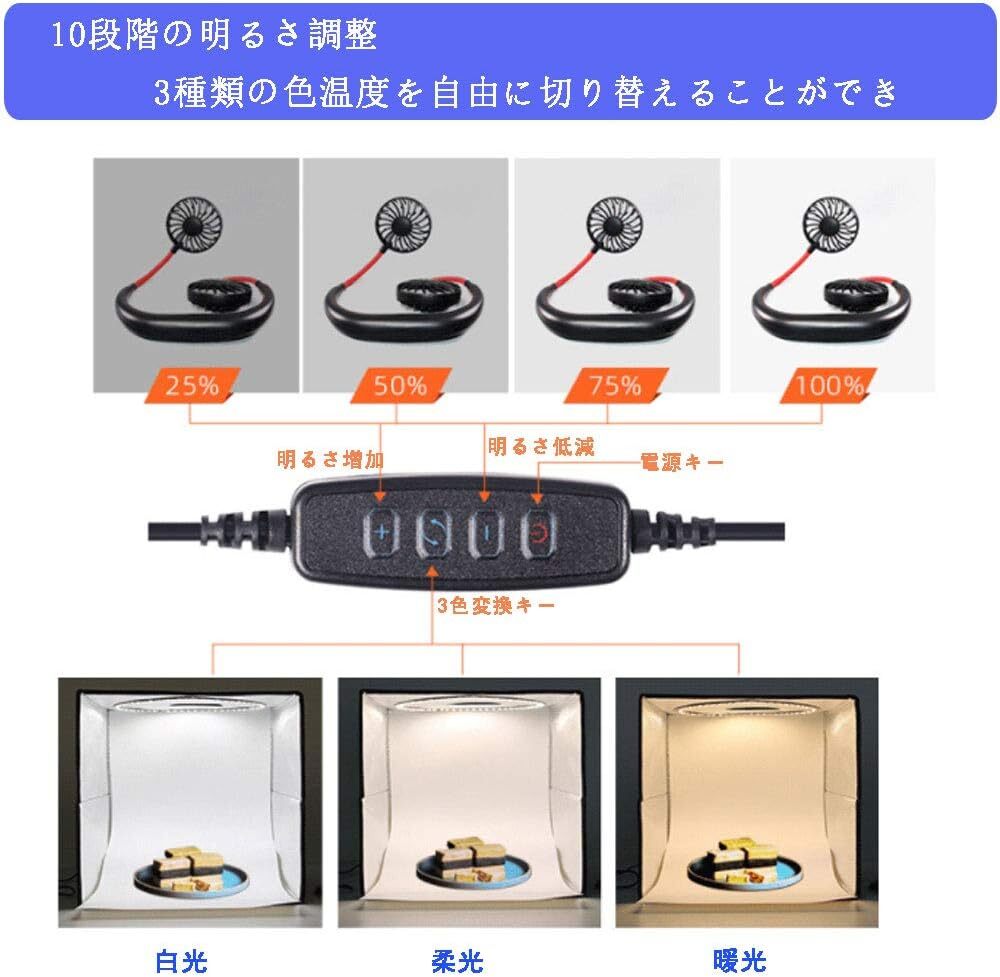 10段階の明るさ調整

3種類の色温度を自由に切り替えることができ

25%

50%

75%

100%

明るさ増加

明るさ低減

電源キー

3色変換キー

白光

柔光

暖光