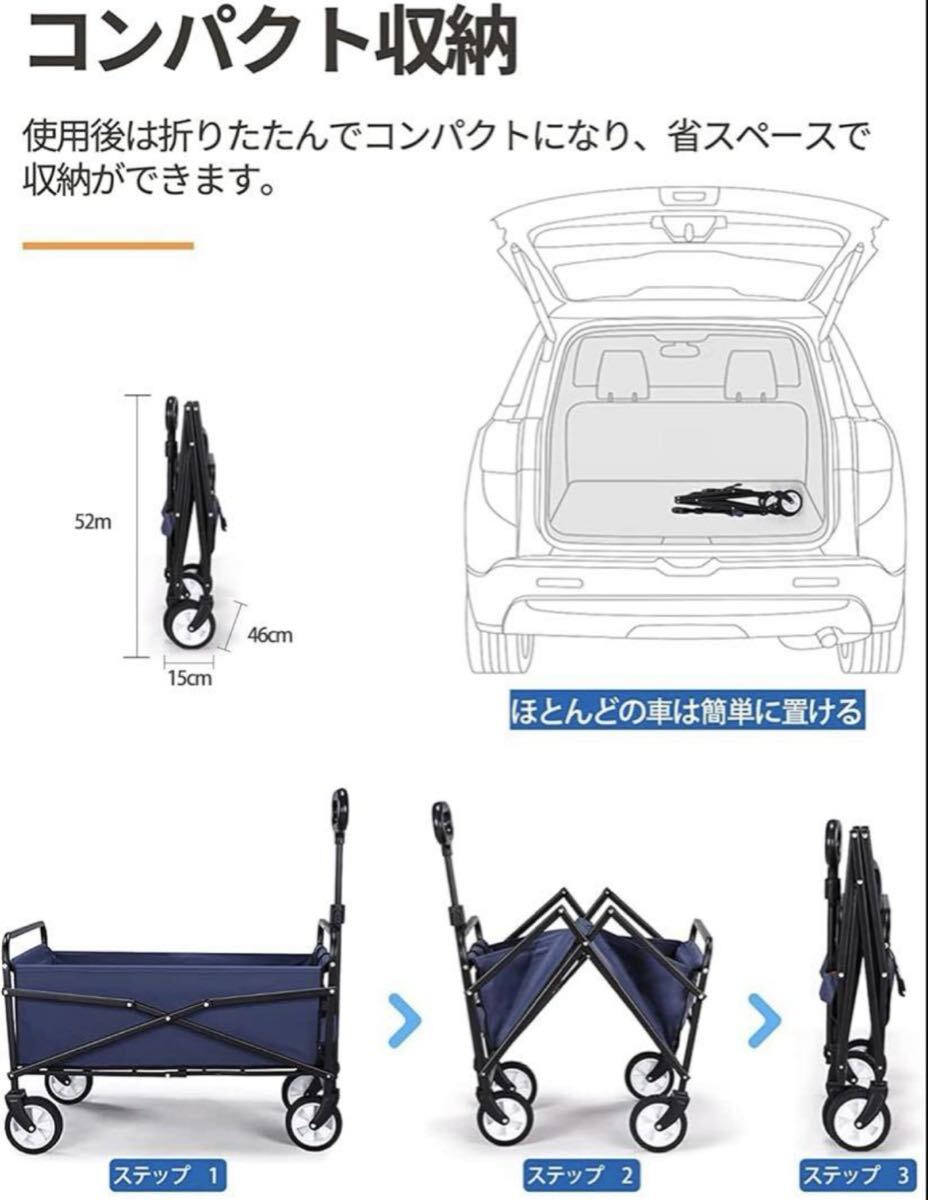 コンパクト収納

使用後は折りたたんでコンパクトになり、省スペースで収納ができます。

52m

46cm

15cm

ほとんどの車は簡単に置ける

ステップ 1

ステップ 2

ステップ 3