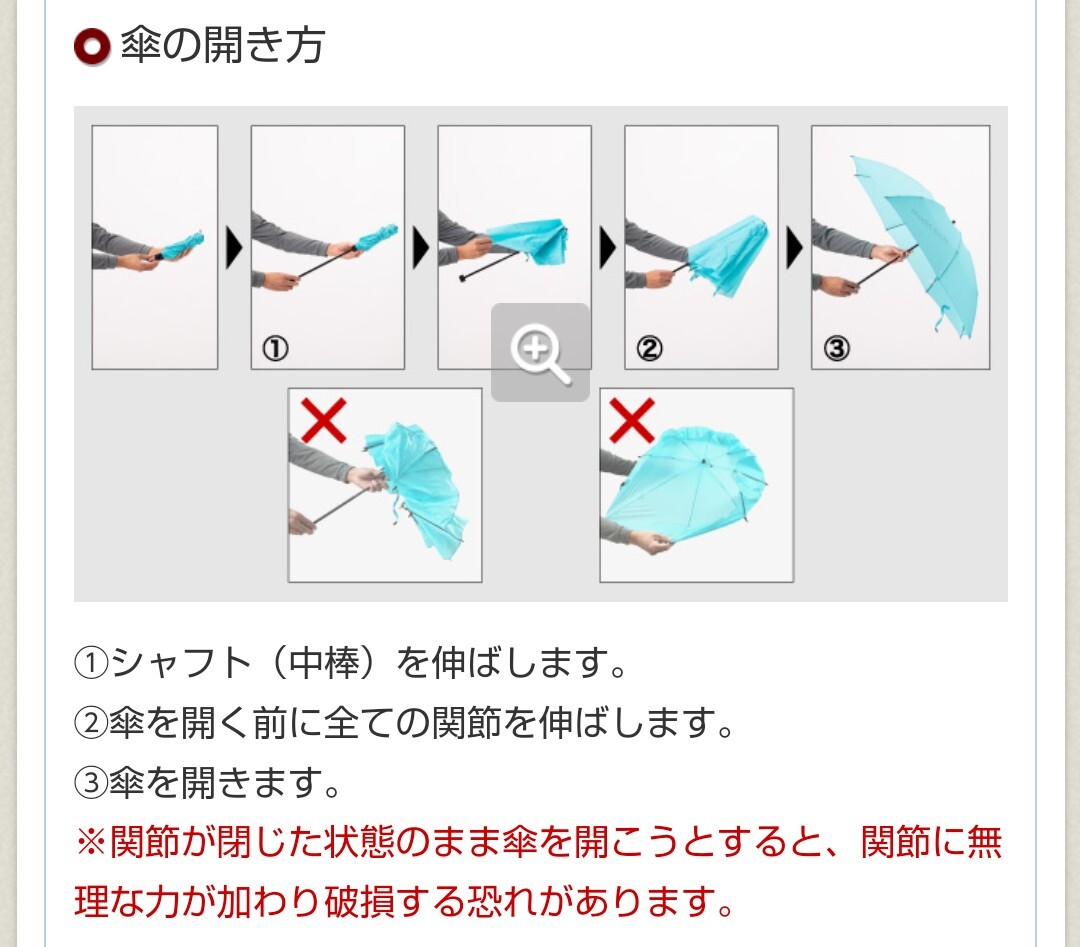 傘の開き方

①

②

③

①シャフト（中棒）を伸ばします。
②傘を開く前に全ての関節を伸ばします。
③傘を開きます。
※関節が閉じた状態のまま傘を開こうとすると、関節に無理な力が加わり破損する恐れがあります。