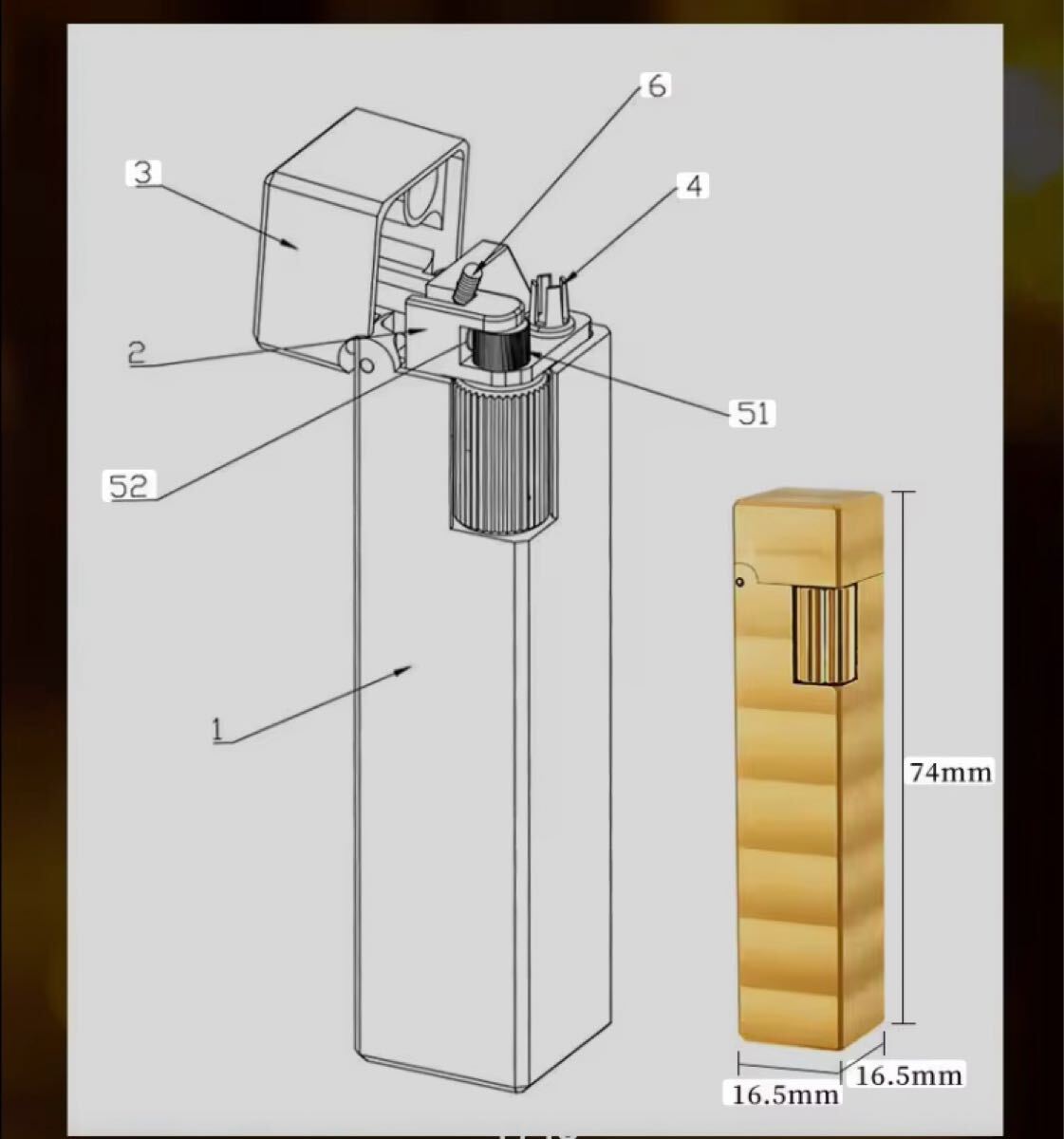 6
3
4
2
51
52
1
74mm
16.5mm
16.5mm