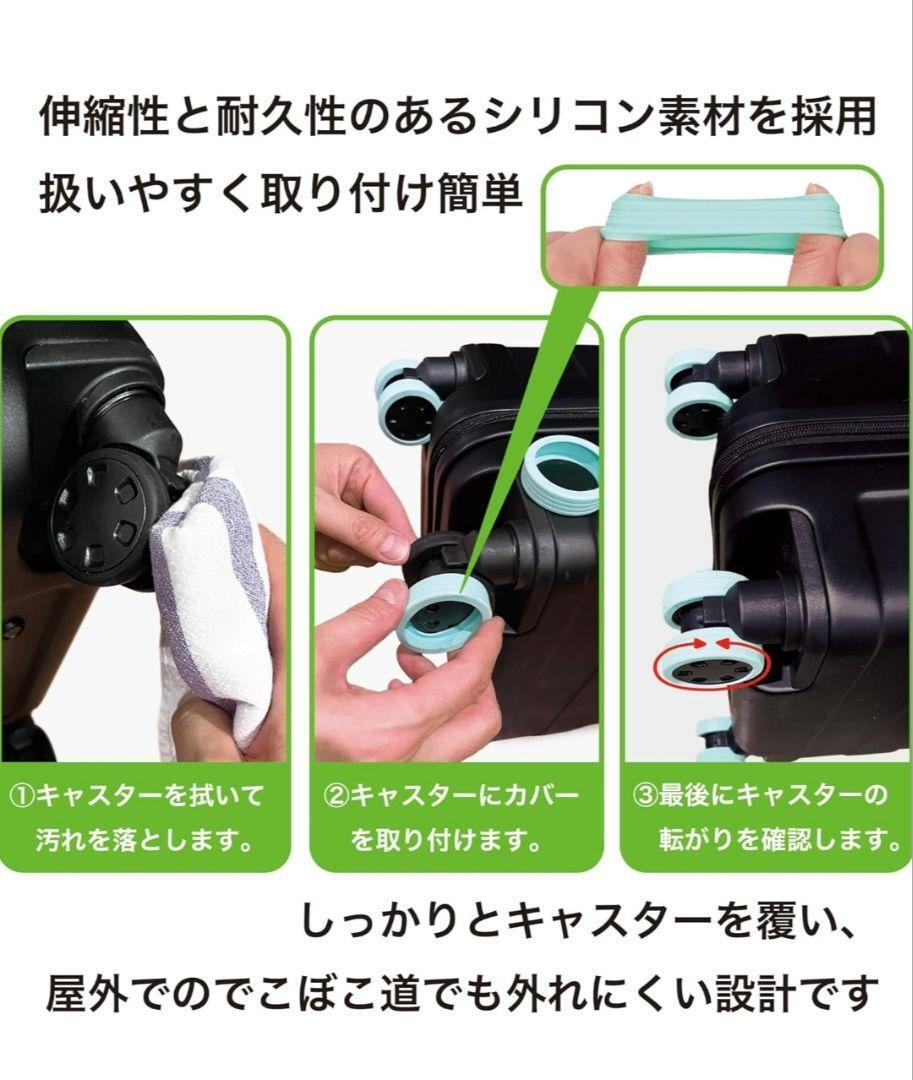 伸縮性と耐久性のあるシリコン素材を採用

扱いやすく取り付け簡単

①キャスターを拭いて汚れを落とします。

②キャスターにカバーを取り付けます。

③最後にキャスターの転がりを確認します。

しっかりとキャスターを覆い、

屋外でのでこぼこ道でも外れにくい設計です