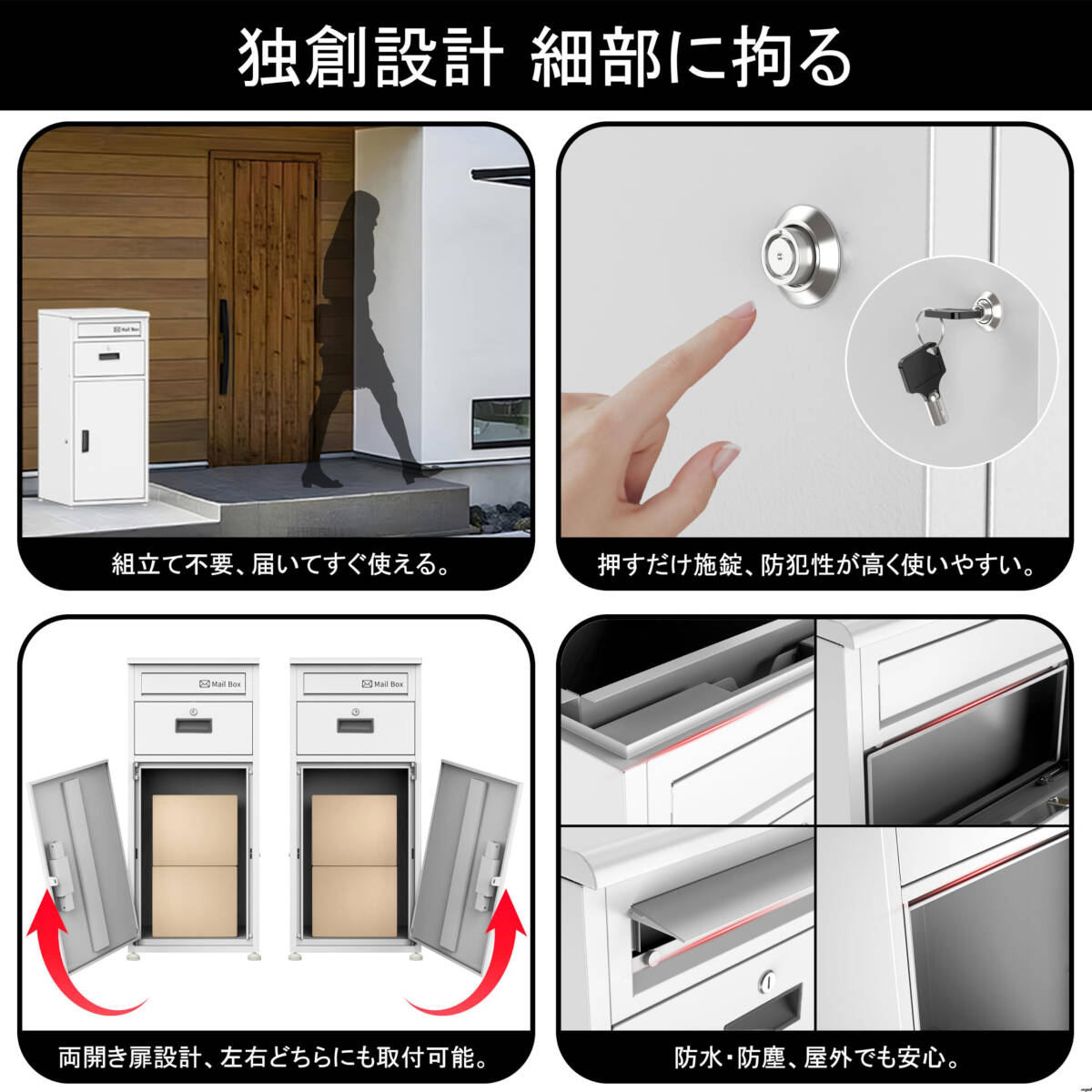 独創設計 細部に拘る

Mail Box

組立て不要、届いてすぐ使える。

押すだけ施錠、防犯性が高く使いやすい。

Mail Box

Mail Box

両開き扉設計、左右どちらにも取付可能。

防水・防塵、屋外でも安心。