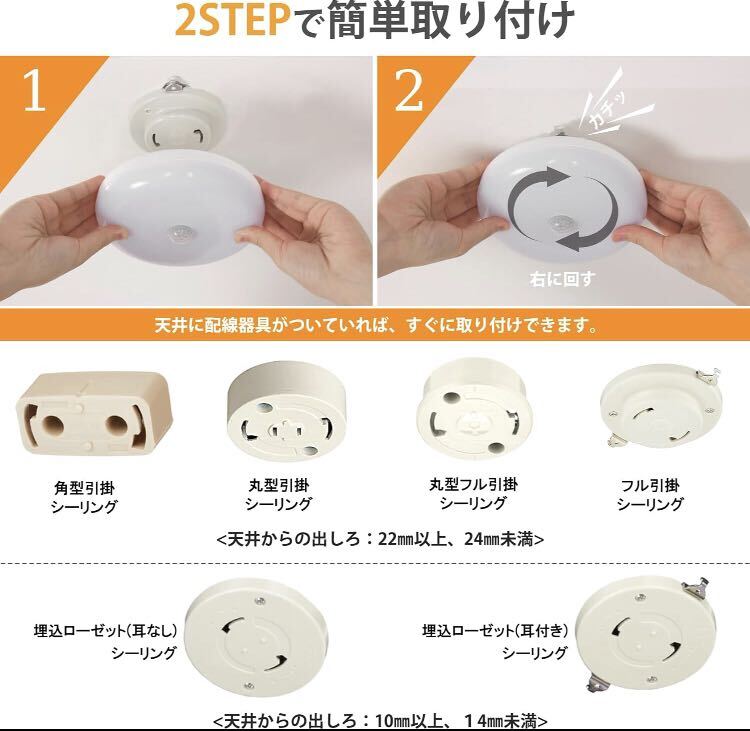 2STEPで簡単取り付け

1

2

カチッ

右に回す

天井に配線器具がついていれば、すぐに取り付けできます。

角型引掛
シーリング

丸型引掛
シーリング

丸型フル引掛
シーリング

フル引掛
シーリング

<天井からの出しろ：22㎜以上、24㎜未満>

埋込ローゼット(耳なし)
シーリング

埋込ローゼット(耳付き)
シーリング

<天井からの出しろ：10㎜以上、14㎜未満>