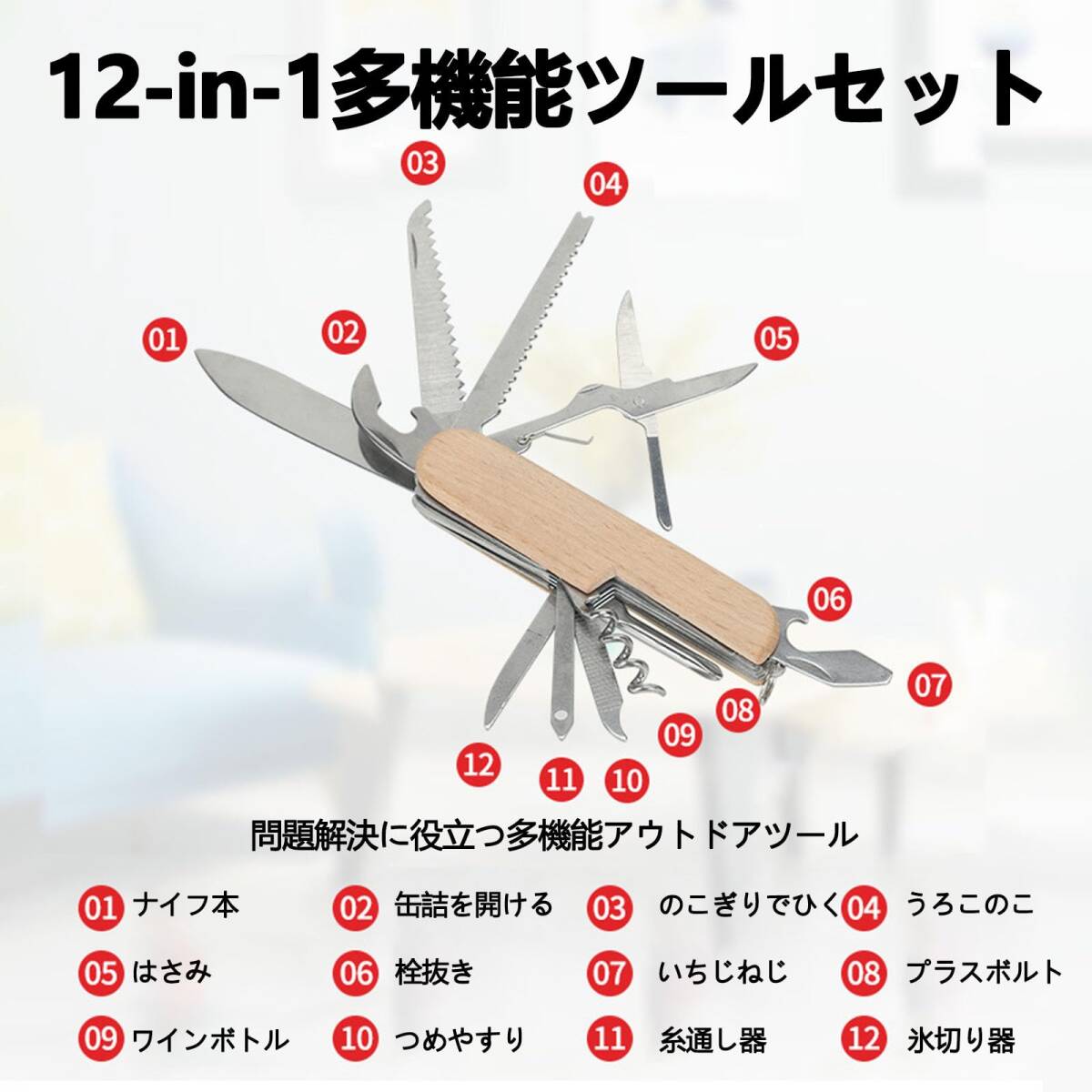 12-in-1多機能ツールセット

03
04
01
02
05
06
07
08
09
12
11
10

問題解決に役立つ多機能アウトドアツール

01 ナイフ本
02 缶詰を開ける
03 のこぎりでひく
04 うろこのこ
05 はさみ
06 栓抜き
07 いちじねじ
08 プラスボルト
09 ワインボトル
10 つめやすり
11 糸通し器
12 氷切り器