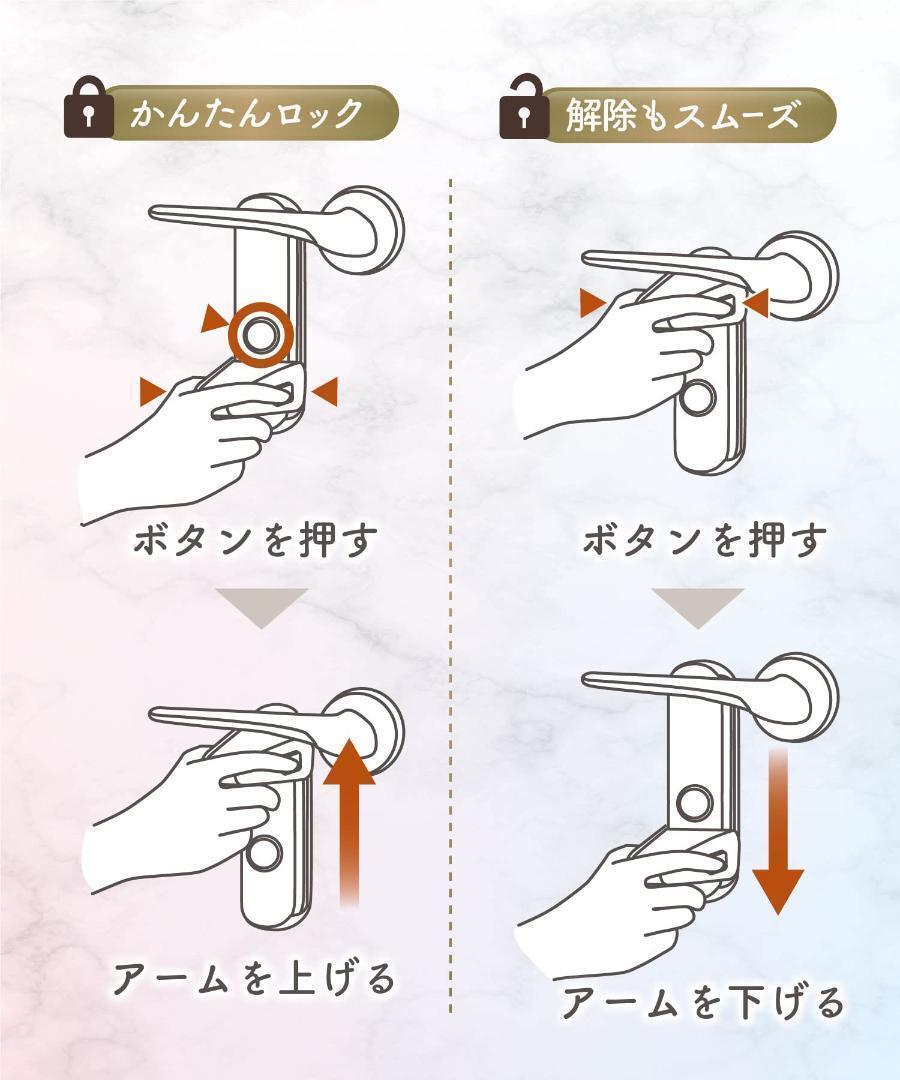 かんたんロック

ボタンを押す

アームを上げる

解除もスムーズ

ボタンを押す

アームを下げる