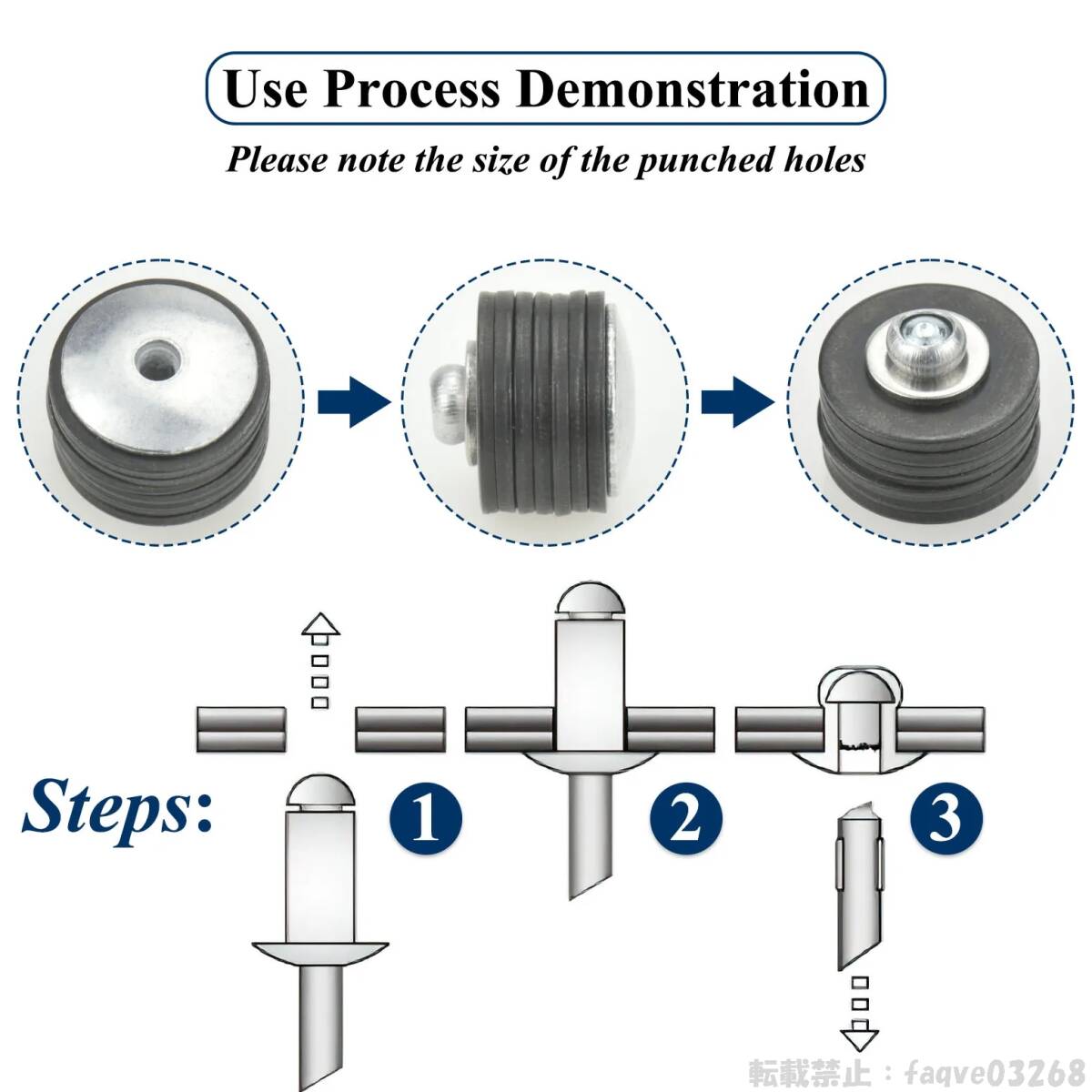 Use Process Demonstration

Please note the size of the punched holes

Steps:

1

2

3

転載禁止：faqve03268