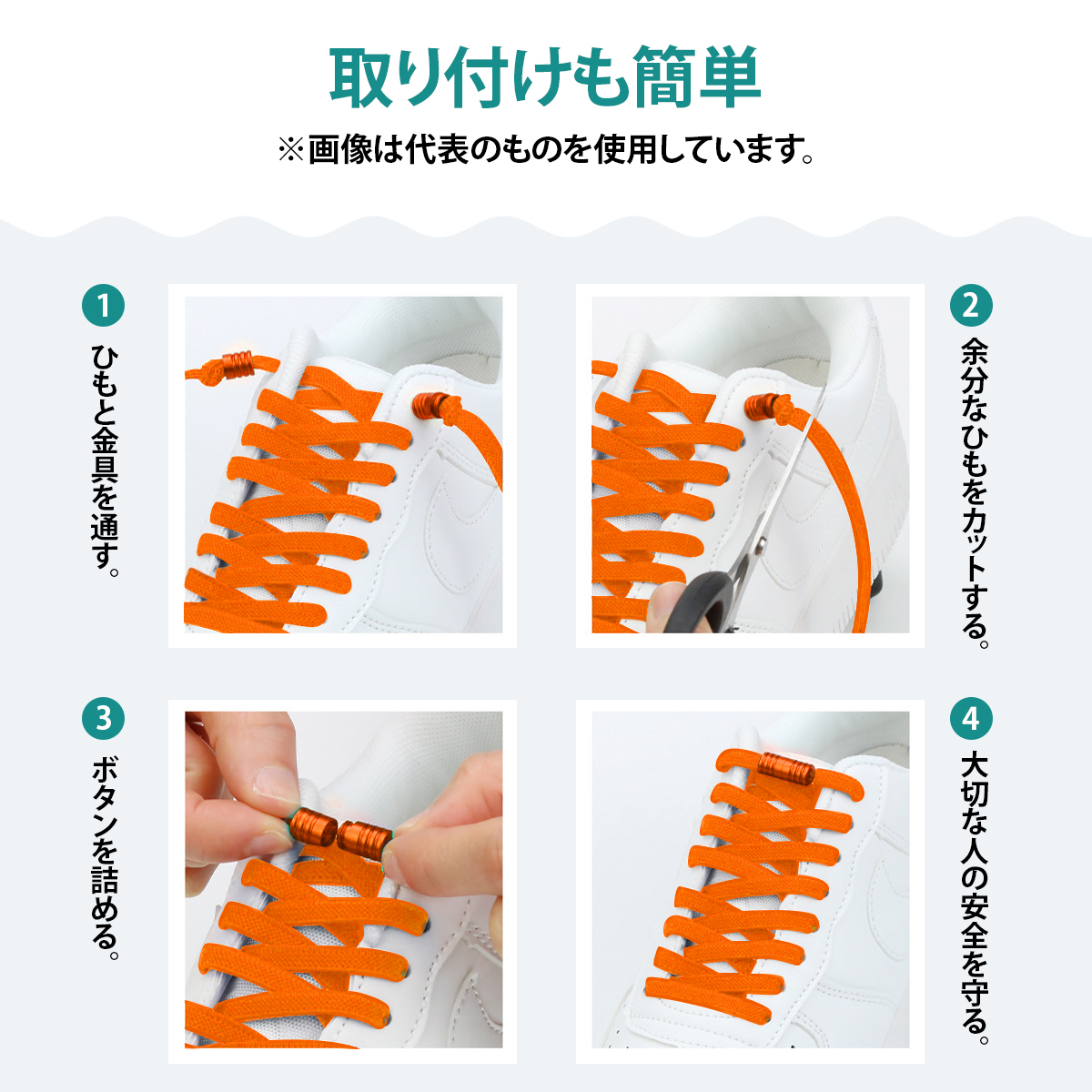 取り付けも簡単
※画像は代表のものを使用しています。

1
ひもと金具を通す。

2
余分なひもをカットする。

3
ボタンを詰める。

4
大切な人の安全を守る。