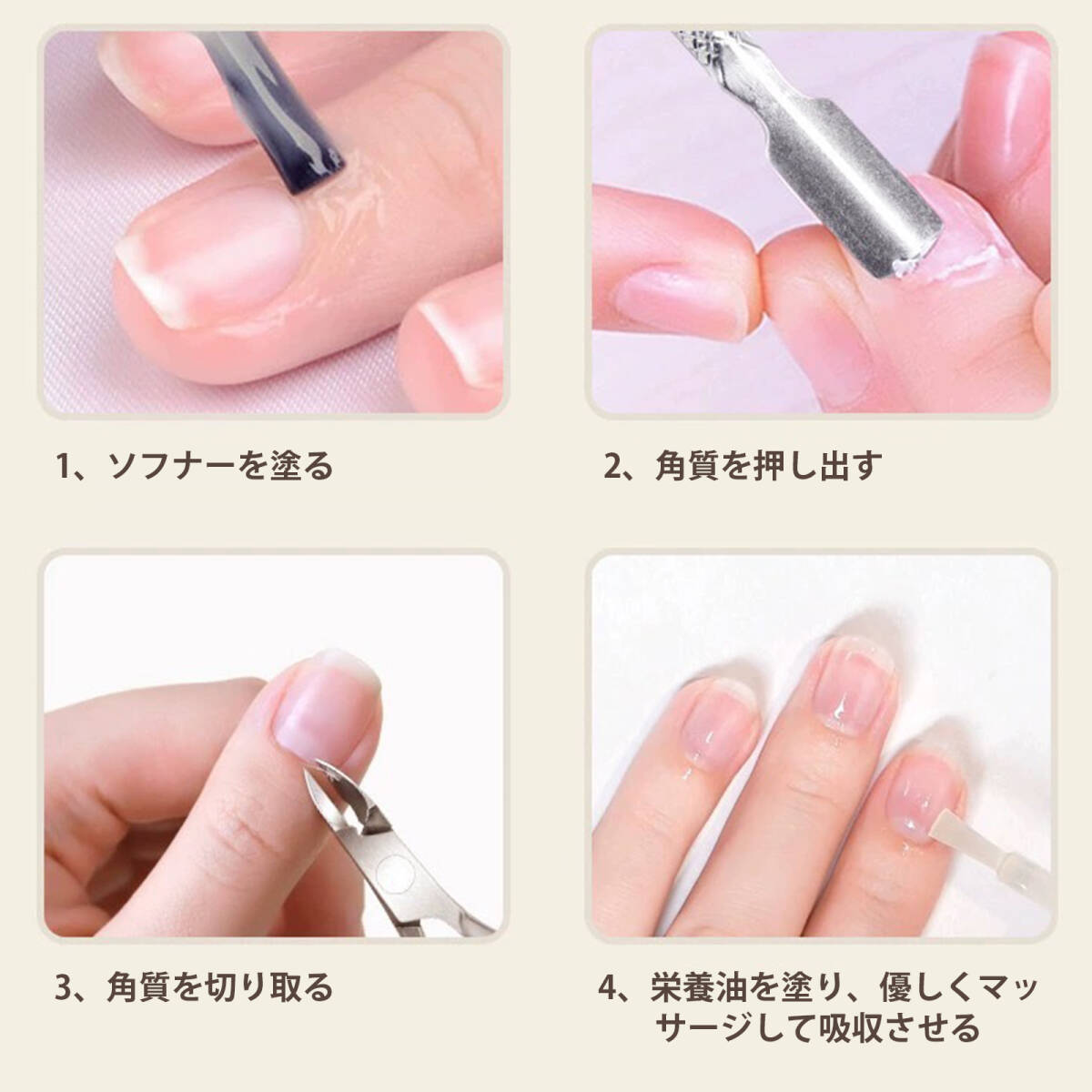 1、ソフナーを塗る

2、角質を押し出す

3、角質を切り取る

4、栄養油を塗り、優しくマッサージして吸収させる