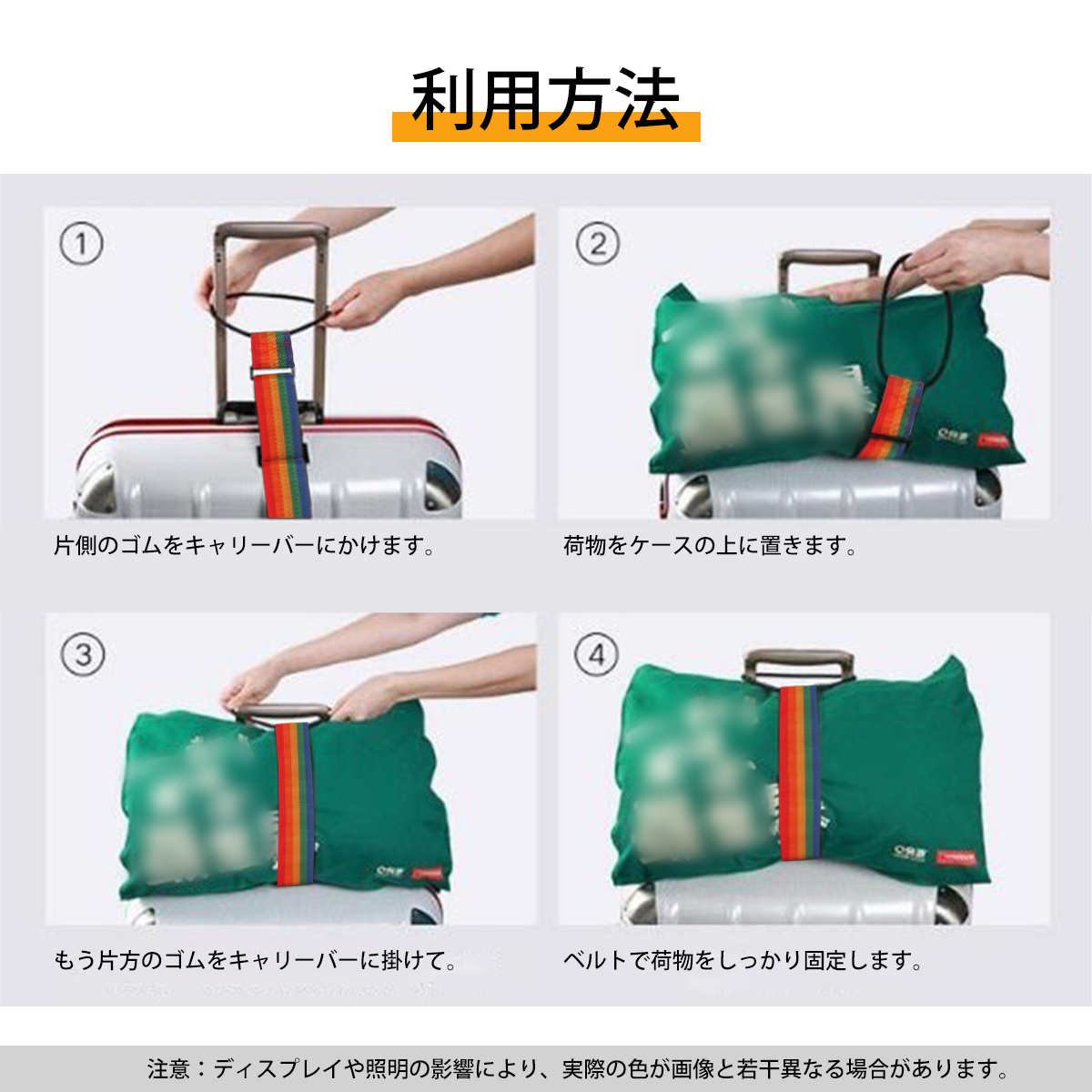 利用方法

①

片側のゴムをキャリーバーにかけます。

②

荷物をケースの上に置きます。

③

もう片方のゴムをキャリーバーに掛けて。

④

ベルトで荷物をしっかり固定します。

注意：ディスプレイや照明の影響により、実際の色が画像と若干異なる場合があります。