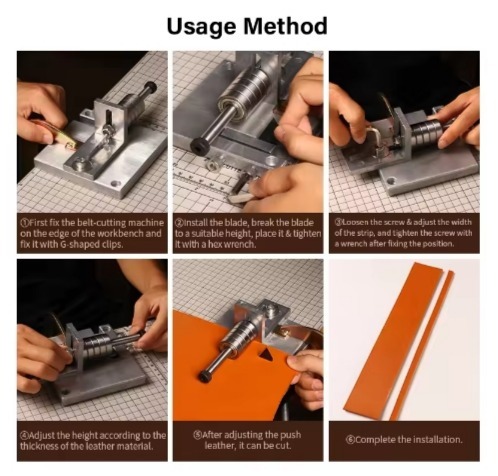 Usage Method

①First fix the belt-cutting machine on the edge of the workbench and fix it with G-shaped clips.

②Install the blade, break the blade to a suitable height, place it & tighten it with a hex wrench.

③Loosen the screw & adjust the width of the strip, and tighten the screw with a wrench after fixing the position.

④Adjust the height according to the thickness of the leather material.

⑤After adjusting the push leather, it can be cut.

⑥Complete the installation.