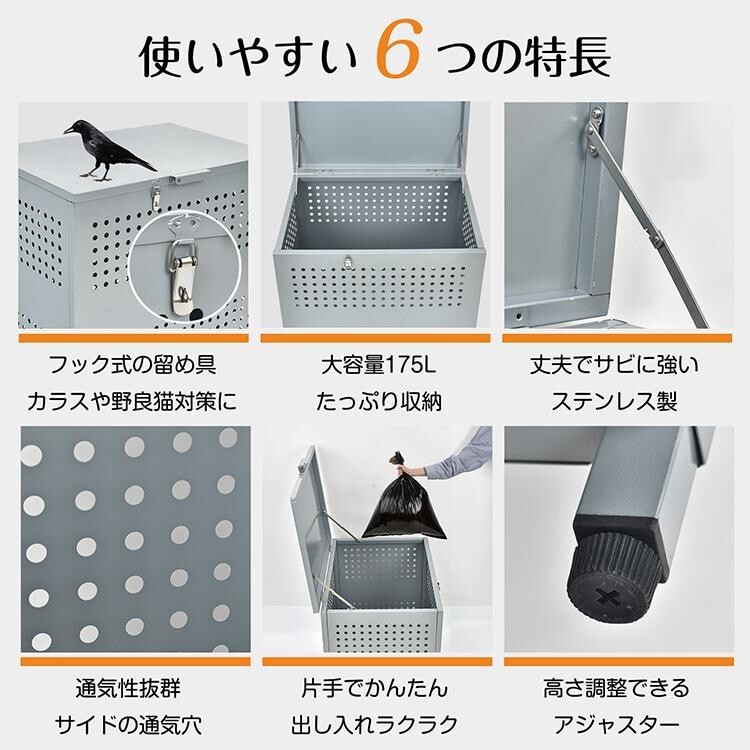 使いやすい 6 つの特長

フック式の留め具
カラスや野良猫対策に

大容量175L
たっぷり収納

丈夫でサビに強い
ステンレス製

通気性抜群
サイドの通気穴

片手でかんたん
出し入れラクラク

高さ調整できる
アジャスター