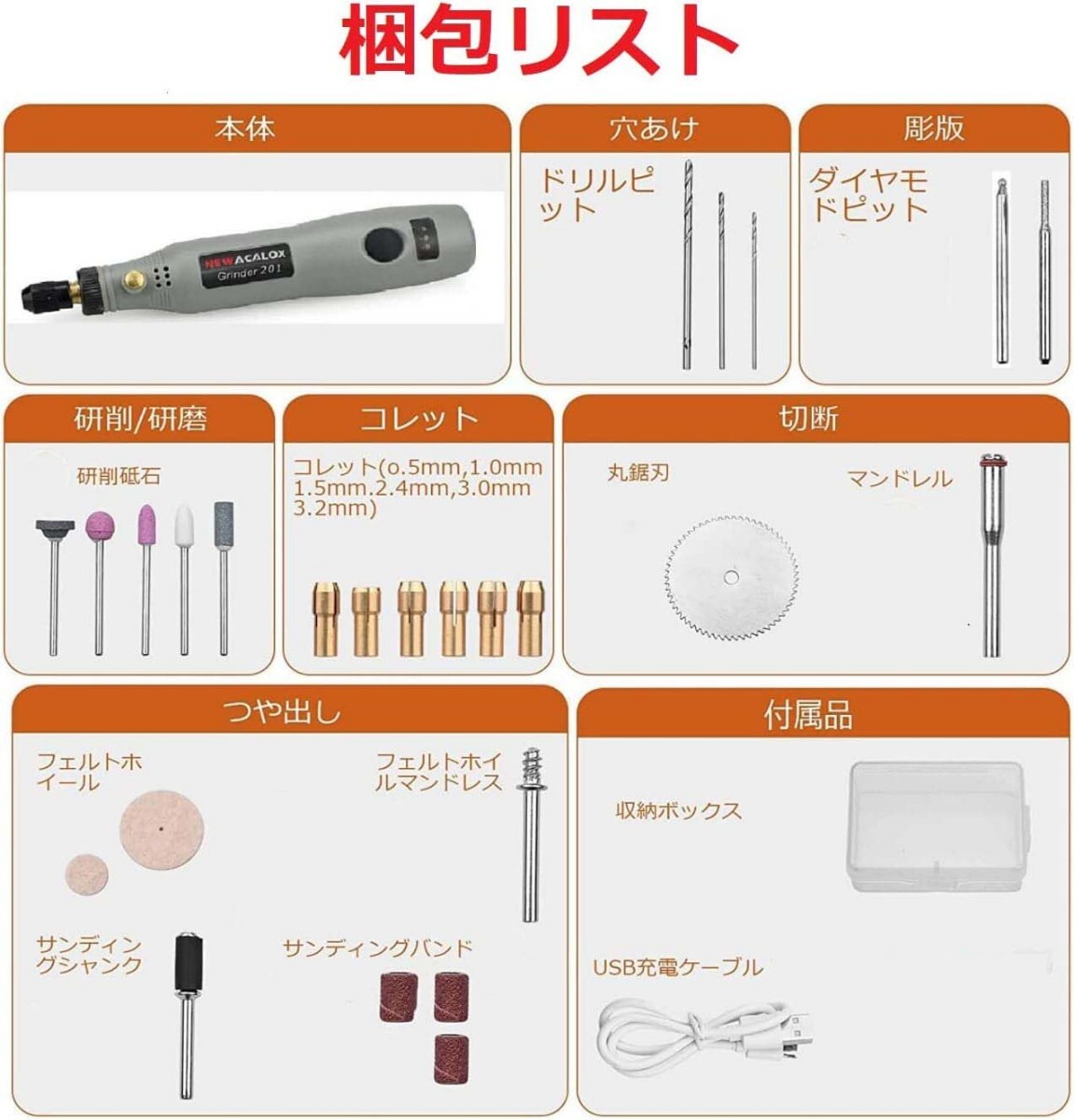 梱包リスト

本体

NEWACALOX
Grinder 201

穴あけ

ドリルピット

彫版

ダイヤモドピット

研削/研磨

研削砥石

コレット

コレット(o.5mm,1.0mm 1.5mm.2.4mm,3.0mm 3.2mm)

切断

丸鋸刃

マンドレル

つや出し

フェルトホイール

フェルトホイルマンドレス

サンディングシャンク

サンディングバンド

付属品

収納ボックス

USB充電ケーブル