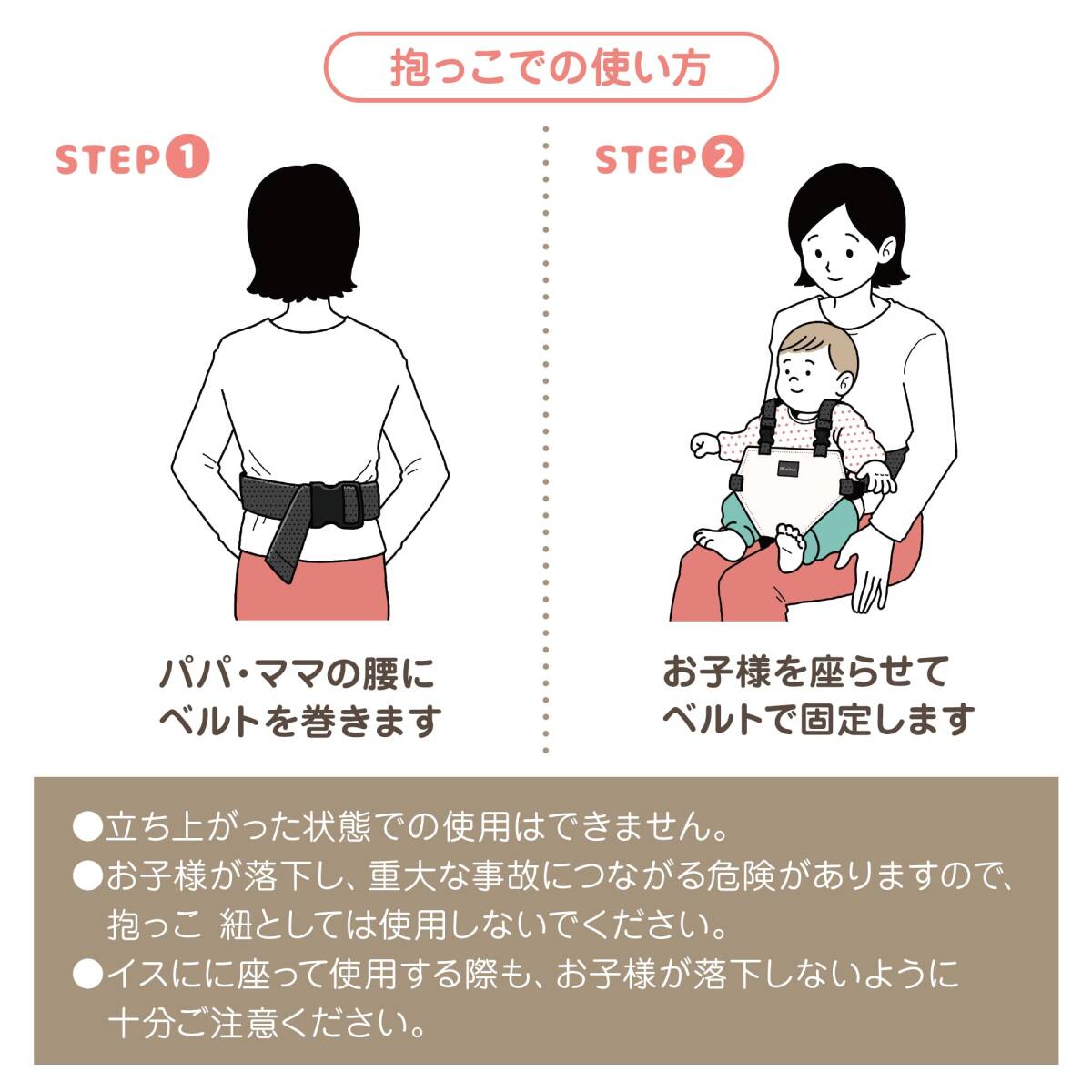 抱っこでの使い方

STEP 1

パパ・ママの腰に
ベルトを巻きます

STEP 2

お子様を座らせて
ベルトで固定します

●立ち上がった状態での使用はできません。
●お子様が落下し、重大な事故につながる危険がありますので、抱っこ 紐としては使用しないでください。
●イスにに座って使用する際も、お子様が落下しないように十分ご注意ください。