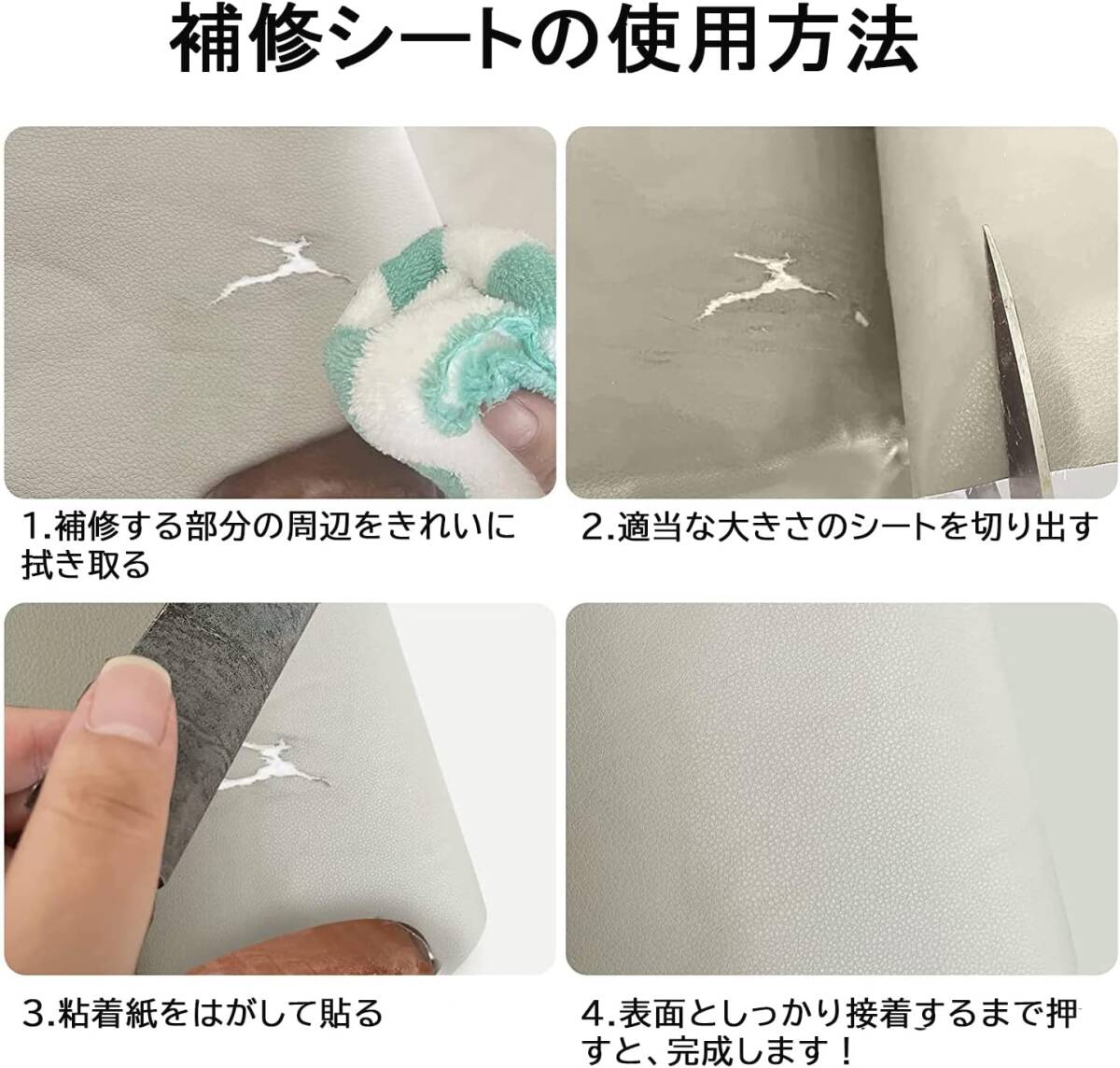 補修シートの使用方法

1.補修する部分の周辺をきれいに拭き取る

2.適当な大きさのシートを切り出す

3.粘着紙をはがして貼る

4.表面としっかり接着するまで押すと、完成します！