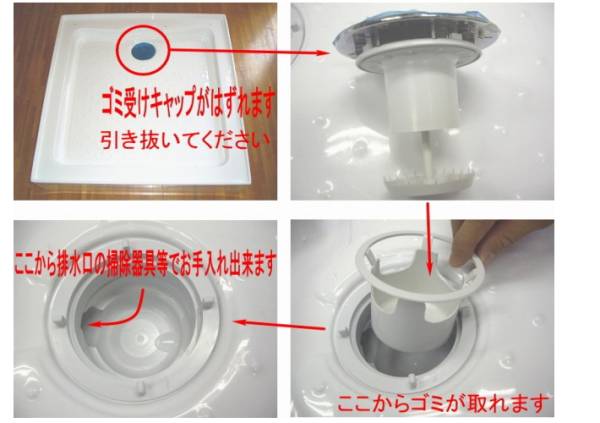 ゴミ受けキャップがはずれます
引き抜いてください

ここから排水口の掃除器具等でお手入れ出来ます

ここからゴミが取れます