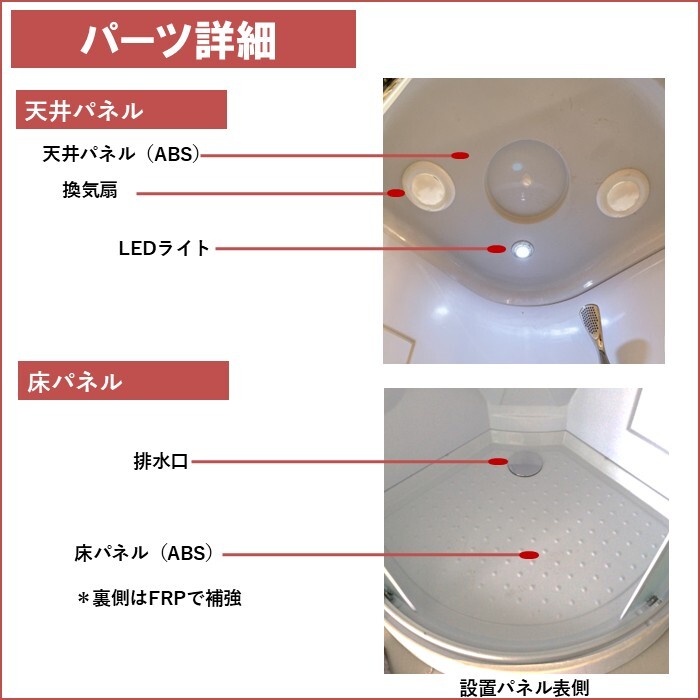 パーツ詳細

天井パネル

天井パネル（ABS）

換気扇

LEDライト

床パネル

排水口

床パネル（ABS）

＊裏側はFRPで補強

設置パネル表側