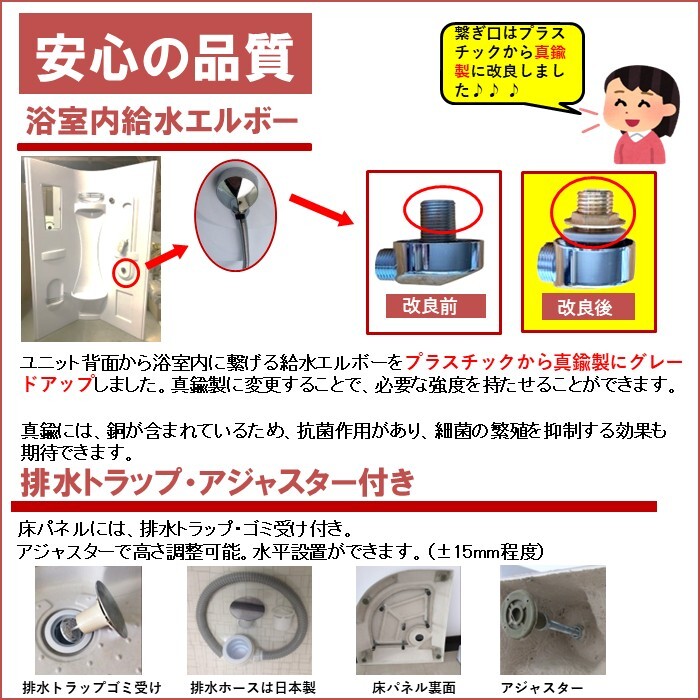 安心の品質

繋ぎ口はプラスチックから真鍮製に改良しました♪♪♪

浴室内給水エルボー

改良前

改良後

ユニット背面から浴室内に繋げる給水エルボーをプラスチックから真鍮製にグレードアップしました。真鍮製に変更することで、必要な強度を持たせることができます。

真鍮には、銅が含まれているため、抗菌作用があり、細菌の繁殖を抑制する効果も期待できます。

排水トラップ・アジャスター付き

床パネルには、排水トラップ・ゴミ受け付き。
アジャスターで高さ調整可能。水平設置ができます。（±15mm程度）

排水トラップゴミ受け

排水ホースは日本製

床パネル裏面

アジャスター