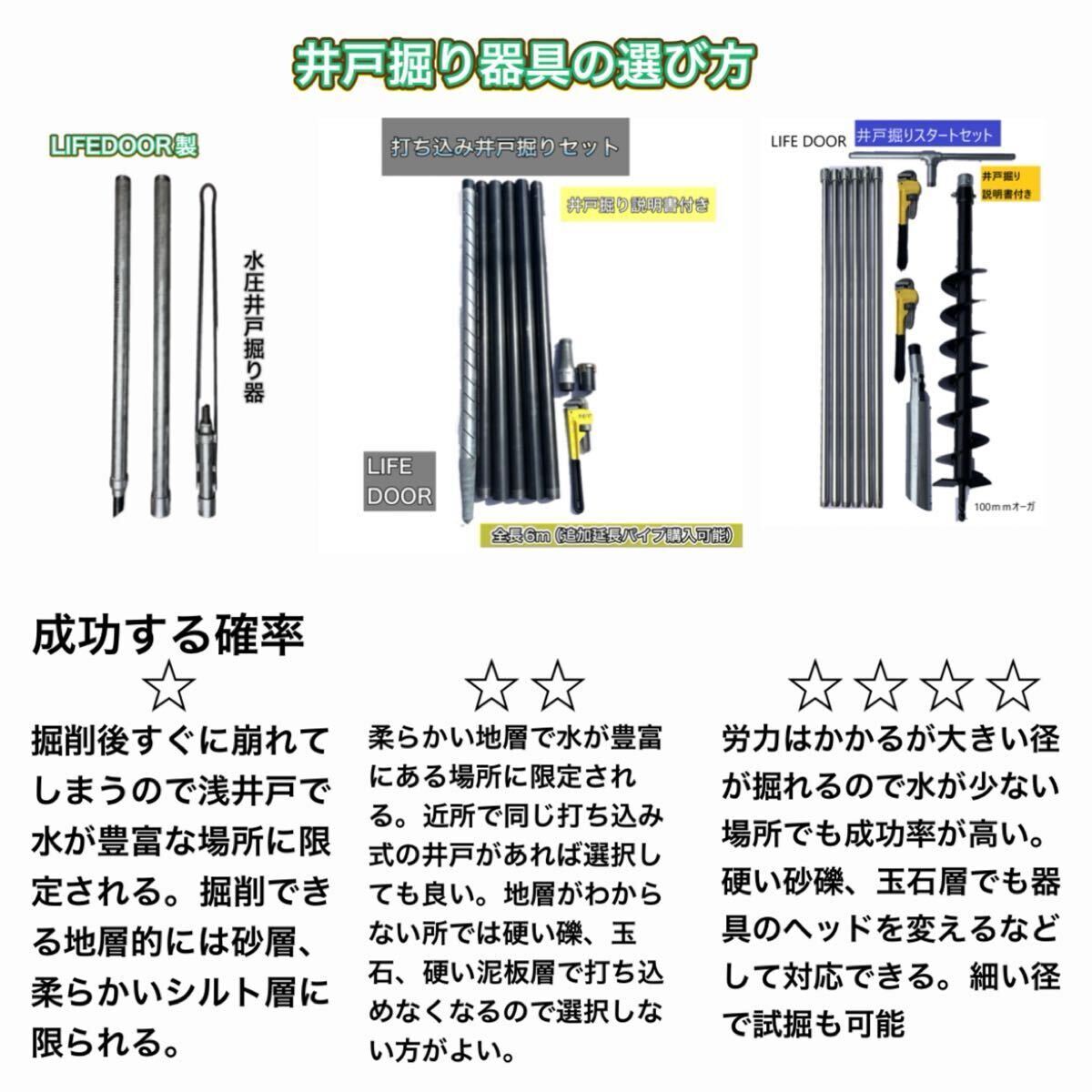 井戸掘り器具の選び方

LIFEDOOR製

水圧井戸掘り器

打ち込み井戸掘りセット

井戸掘り説明書付き

LIFE DOOR

全長6m (追加延長パイプ購入可能)

LIFE DOOR 井戸掘りスタートセット

井戸掘り 説明書付き

100mmオーガ

成功する確率

☆

掘削後すぐに崩れてしまうので浅井戸で水が豊富な場所に限定される。掘削できる地層的には砂層、柔らかいシルト層に限られる。

☆☆

柔らかい地層で水が豊富にある場所に限定される。近所で同じ打ち込み式の井戸があれば選択しても良い。地層がわからない所では硬い礫、玉石、硬い泥板層で打ち込めなくなるので選択しない方がよい。

☆☆☆☆

労力はかかるが大きい径が掘れるので水が少ない場所でも成功率が高い。硬い砂礫、玉石層でも器具のヘッドを変えるなどして対応できる。細い径で試掘も可能