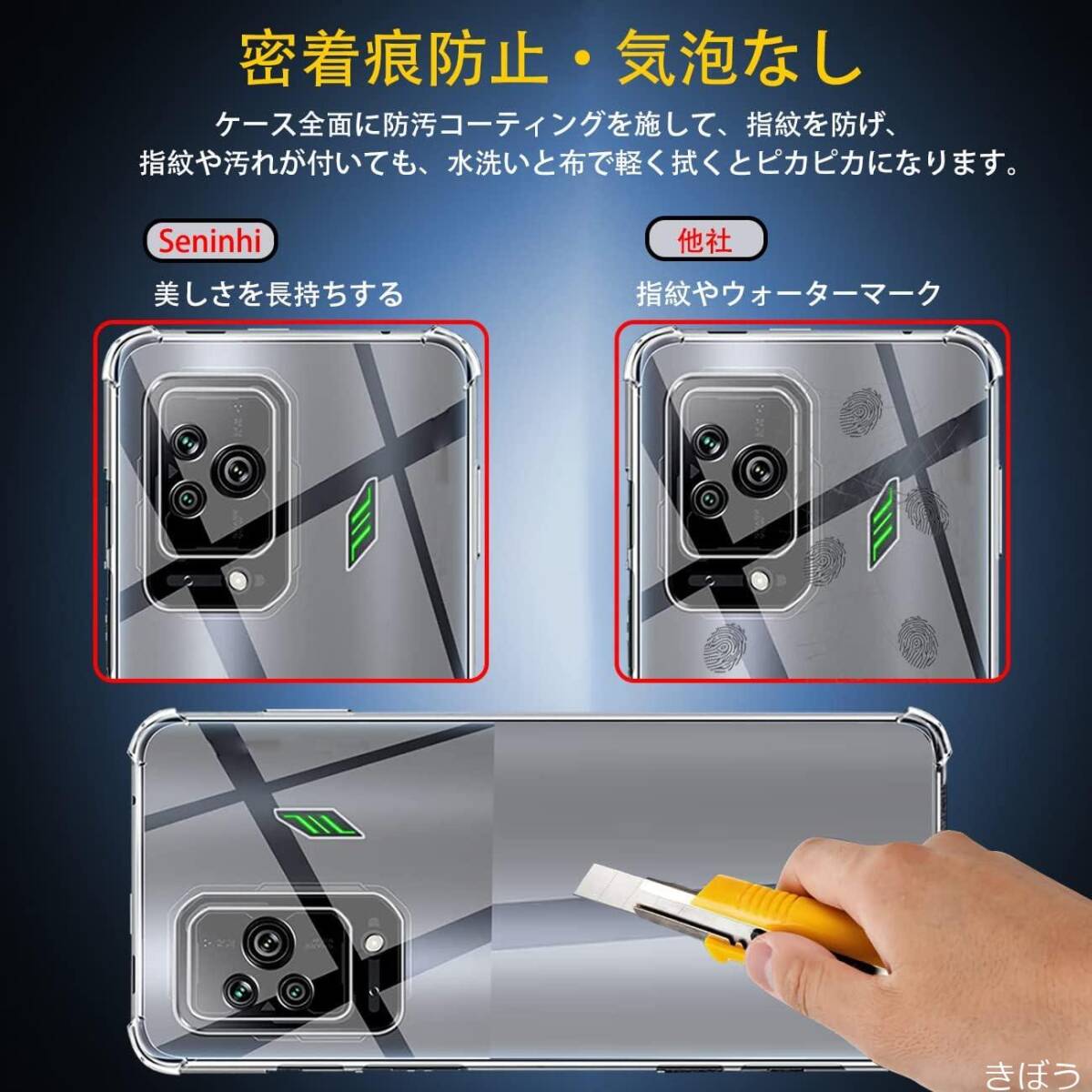 密着痕防止・気泡なし

ケース全面に防汚コーティングを施して、指紋を防げ、指紋や汚れが付いても、水洗いと布で軽く拭くとピカピカになります。

Seninhi

美しさを長持ちする

他社

指紋やウォーターマーク

きぼう