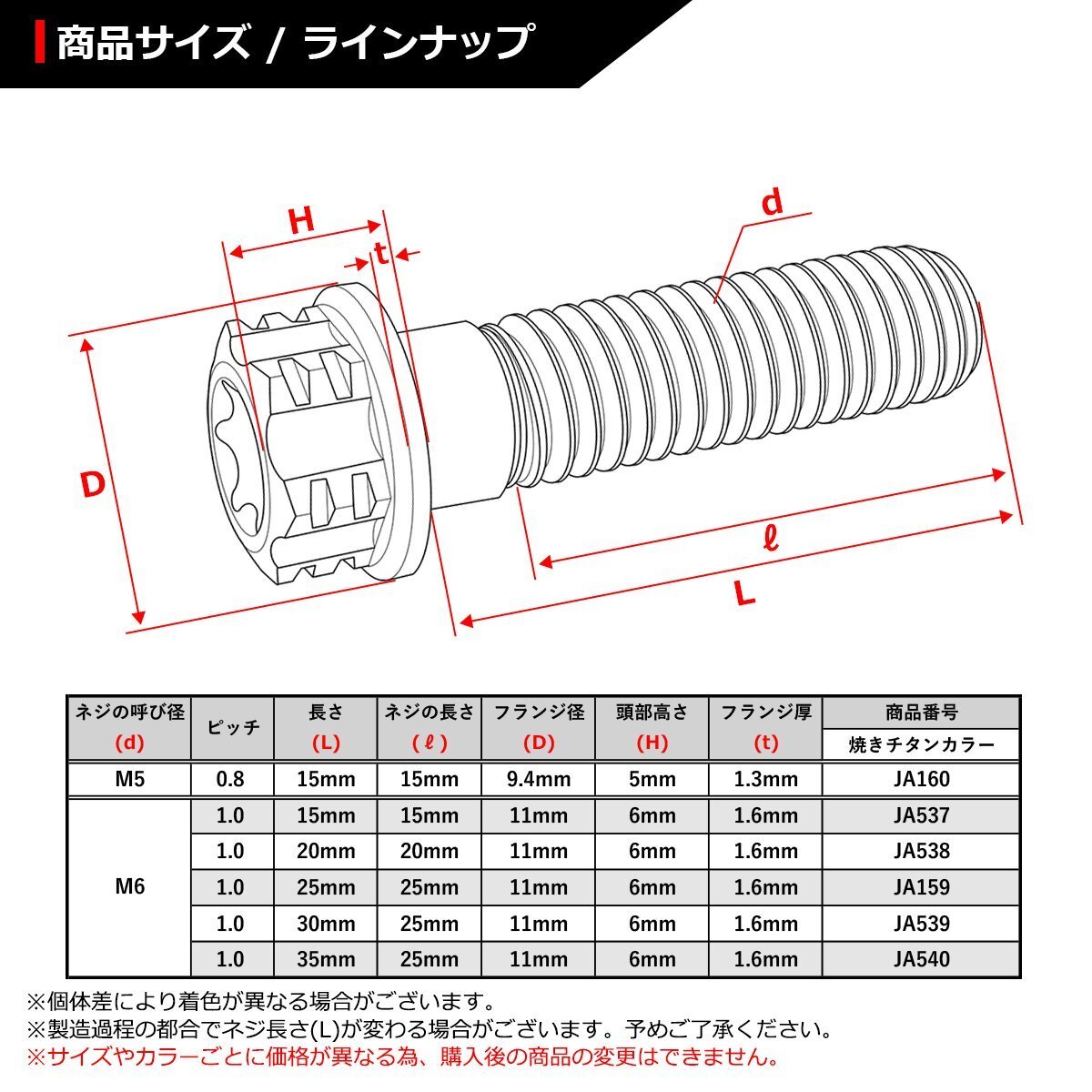 商品サイズ / ラインナップ

H

t

d

D

ℓ

L

| ネジの呼び径 (d) | ピッチ | 長さ (L) | ネジの長さ (ℓ) | フランジ径 (D) | 頭部高さ (H) | フランジ厚 (t) | 商品番号 焼きチタンカラー |
|---|---|---|---|---|---|---|---|
| M5 | 0.8 | 15mm | 15mm | 9.4mm | 5mm | 1.3mm | JA160 |
| M6 | 1.0 | 15mm | 15mm | 11mm | 6mm | 1.6mm | JA537 |
| | 1.0 | 20mm | 20mm | 11mm | 6mm | 1.6mm | JA538 |
| | 1.0 | 25mm | 25mm | 11mm | 6mm | 1.6mm | JA159 |
| | 1.0 | 30mm | 25mm | 11mm | 6mm | 1.6mm | JA539 |
| | 1.0 | 35mm | 25mm | 11mm | 6mm | 1.6mm | JA540 |

※個体差により着色が異なる場合がございます。
※製造過程の都合でネジ長さ(L)が変わる場合がございます。予めご了承ください。
※サイズやカラーごとに価格が異なる為、購入後の商品の変更はできません。