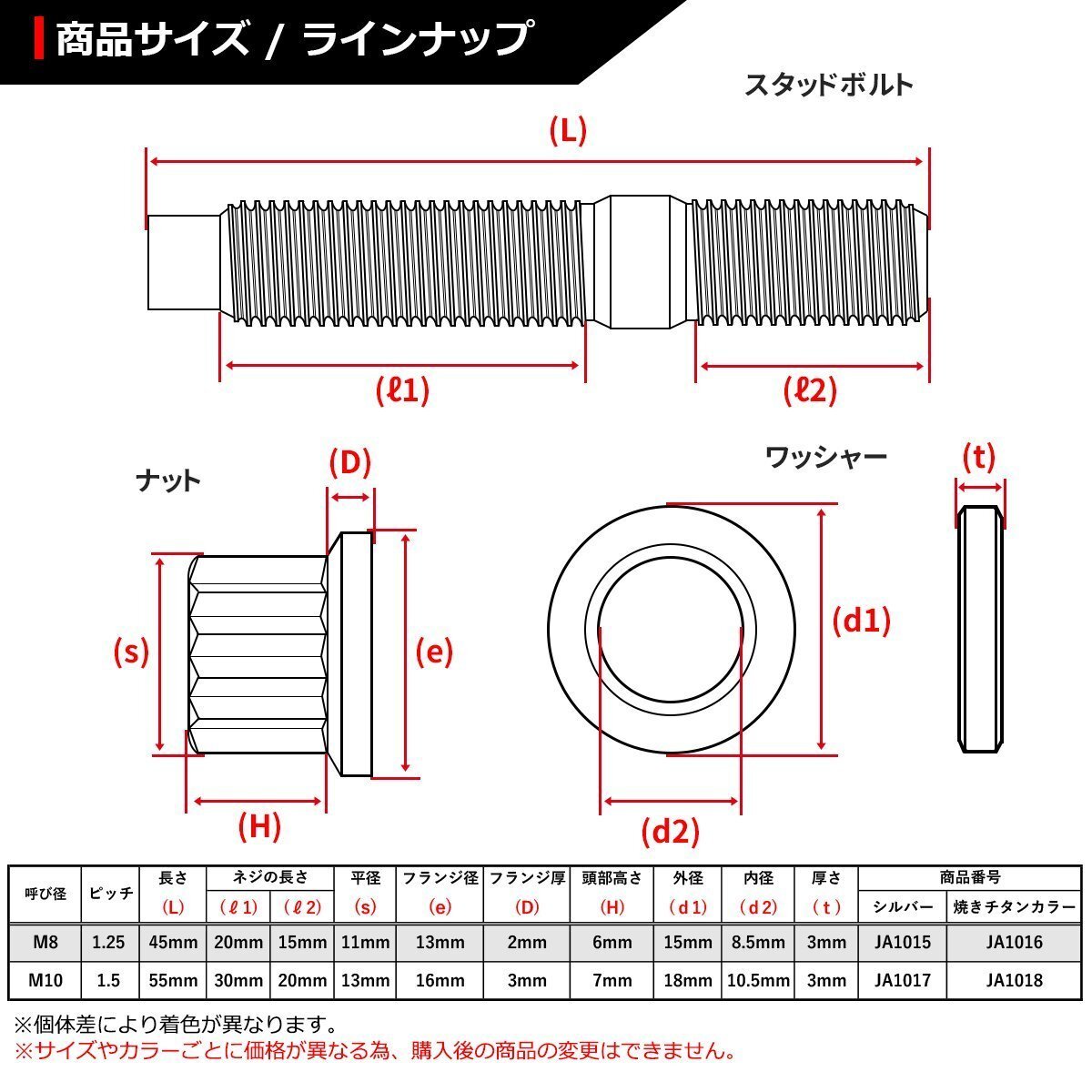 商品サイズ / ラインナップ

スタッドボルト

(L)

(ℓ1)

(ℓ2)

ナット

(D)

(s)

(e)

(H)

ワッシャー

(t)

(d1)

(d2)

| 呼び径 | ピッチ | 長さ (L) | ネジの長さ (ℓ1) | ネジの長さ (ℓ2) | 平径 (s) | フランジ径 (e) | フランジ厚 (D) | 頭部高さ (H) | 外径 (d1) | 内径 (d2) | 厚さ (t) | 商品番号 シルバー | 商品番号 焼きチタンカラー |
|---|---|---|---|---|---|---|---|---|---|---|---|---|---|
| M8 | 1.25 | 45mm | 20mm | 15mm | 11mm | 13mm | 2mm | 6mm | 15mm | 8.5mm | 3mm | JA1015 | JA1016 |
| M10 | 1.5 | 55mm | 30mm | 20mm | 13mm | 16mm | 3mm | 7mm | 18mm | 10.5mm | 3mm | JA1017 | JA1018 |

※個体差により着色が異なります。
※サイズやカラーごとに価格が異なる為、購入後の商品の変更はできません。