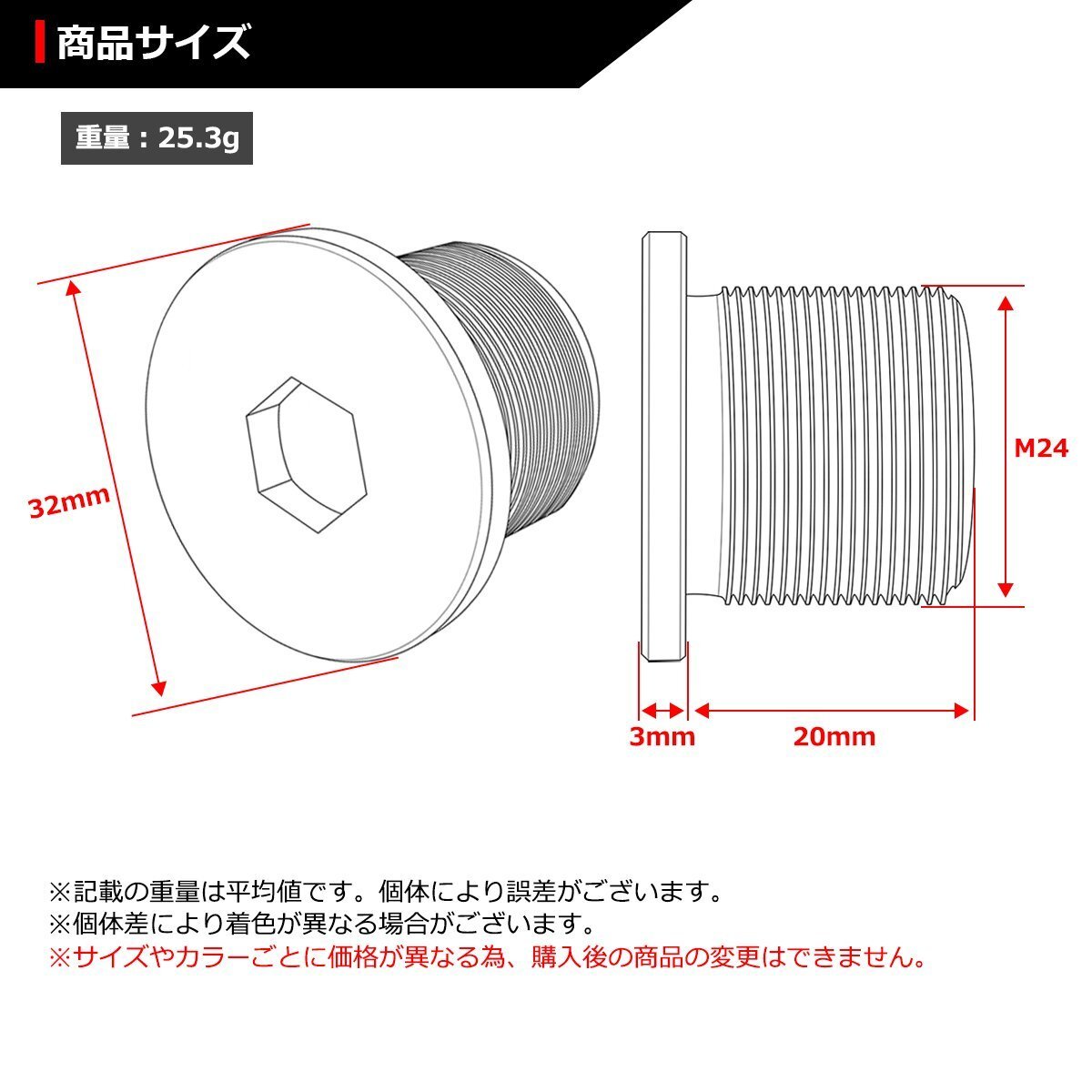 商品サイズ

重量：25.3g

32mm

M24

3mm

20mm

※記載の重量は平均値です。個体により誤差がございます。
※個体差により着色が異なる場合がございます。
※サイズやカラーごとに価格が異なる為、購入後の商品の変更はできません。