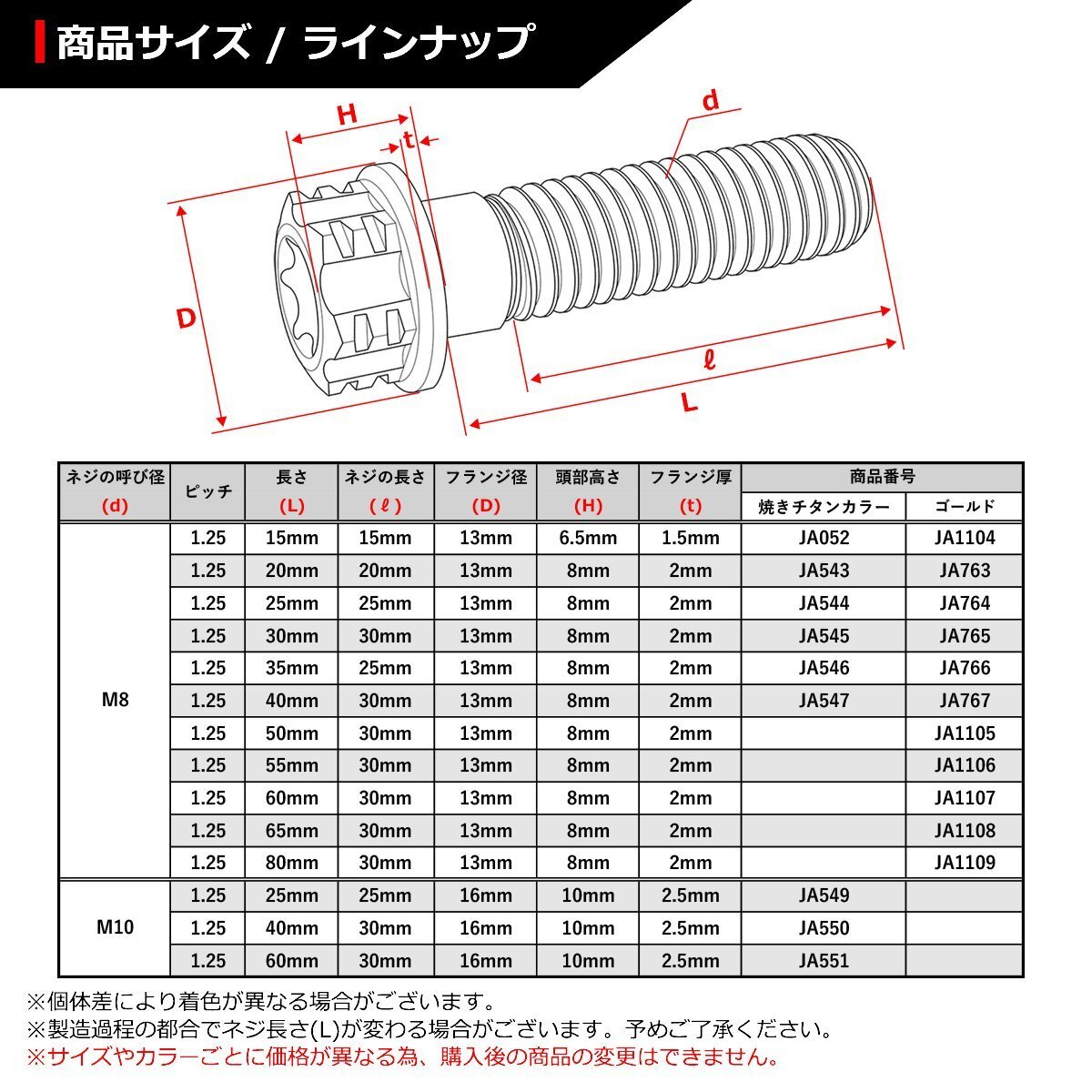 商品サイズ / ラインナップ

H
t
d
D
ℓ
L

| ネジの呼び径 (d) | ピッチ | 長さ (L) | ネジの長さ (ℓ) | フランジ径 (D) | 頭部高さ (H) | フランジ厚 (t) | 商品番号 焼きチタンカラー | 商品番号 ゴールド |
|---|---|---|---|---|---|---|---|---|
| M8 | 1.25 | 15mm | 15mm | 13mm | 6.5mm | 1.5mm | JA052 | JA1104 |
| | 1.25 | 20mm | 20mm | 13mm | 8mm | 2mm | JA543 | JA763 |
| | 1.25 | 25mm | 25mm | 13mm | 8mm | 2mm | JA544 | JA764 |
| | 1.25 | 30mm | 30mm | 13mm | 8mm | 2mm | JA545 | JA765 |
| | 1.25 | 35mm | 25mm | 13mm | 8mm | 2mm | JA546 | JA766 |
| | 1.25 | 40mm | 30mm | 13mm | 8mm | 2mm | JA547 | JA767 |
| | 1.25 | 50mm | 30mm | 13mm | 8mm | 2mm | | JA1105 |
| | 1.25 | 55mm | 30mm | 13mm | 8mm | 2mm | | JA1106 |
| | 1.25 | 60mm | 30mm | 13mm | 8mm | 2mm | | JA1107 |
| | 1.25 | 65mm | 30mm | 13mm | 8mm | 2mm | | JA1108 |
| | 1.25 | 80mm | 30mm | 13mm | 8mm | 2mm | | JA1109 |
| M10 | 1.25 | 25mm | 25mm | 16mm | 10mm | 2.5mm | JA549 | |
| | 1.25 | 40mm | 30mm | 16mm | 10mm | 2.5mm | JA550 | |
| | 1.25 | 60mm | 30mm | 16mm | 10mm | 2.5mm | JA551 | |

※個体差により着色が異なる場合がございます。
※製造過程の都合でネジ長さ(L)が変わる場合がございます。予めご了承ください。
※サイズやカラーごとに価格が異なる為、購入後の商品の変更はできません。