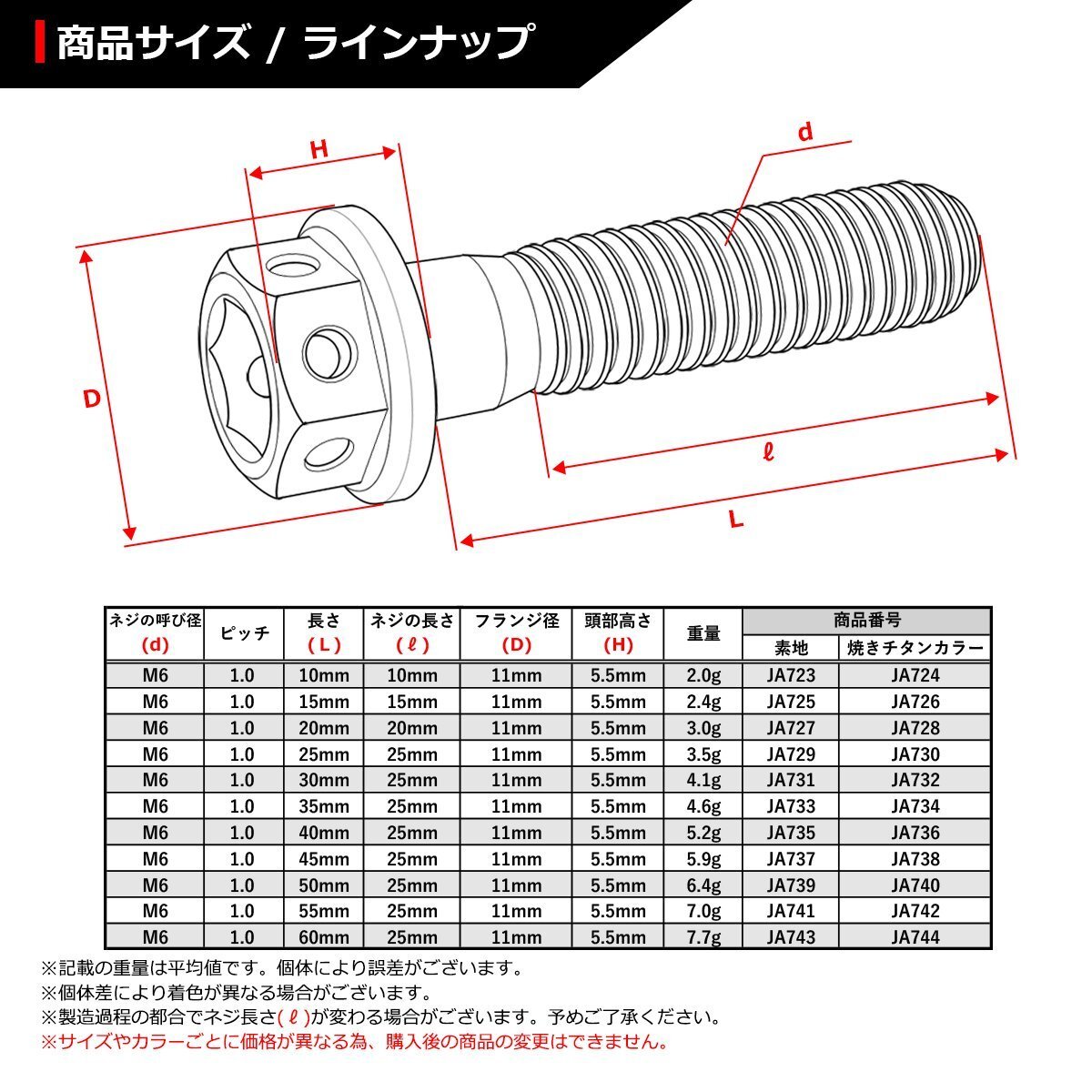 商品サイズ / ラインナップ

H
d
D
ℓ
L

| ネジの呼び径 (d) | ピッチ | 長さ (L) | ネジの長さ (ℓ) | フランジ径 (D) | 頭部高さ (H) | 重量 | 商品番号 素地 | 商品番号 焼きチタンカラー |
|---|---|---|---|---|---|---|---|---|
| M6 | 1.0 | 10mm | 10mm | 11mm | 5.5mm | 2.0g | JA723 | JA724 |
| M6 | 1.0 | 15mm | 15mm | 11mm | 5.5mm | 2.4g | JA725 | JA726 |
| M6 | 1.0 | 20mm | 20mm | 11mm | 5.5mm | 3.0g | JA727 | JA728 |
| M6 | 1.0 | 25mm | 25mm | 11mm | 5.5mm | 3.5g | JA729 | JA730 |
| M6 | 1.0 | 30mm | 25mm | 11mm | 5.5mm | 4.1g | JA731 | JA732 |
| M6 | 1.0 | 35mm | 25mm | 11mm | 5.5mm | 4.6g | JA733 | JA734 |
| M6 | 1.0 | 40mm | 25mm | 11mm | 5.5mm | 5.2g | JA735 | JA736 |
| M6 | 1.0 | 45mm | 25mm | 11mm | 5.5mm | 5.9g | JA737 | JA738 |
| M6 | 1.0 | 50mm | 25mm | 11mm | 5.5mm | 6.4g | JA739 | JA740 |
| M6 | 1.0 | 55mm | 25mm | 11mm | 5.5mm | 7.0g | JA741 | JA742 |
| M6 | 1.0 | 60mm | 25mm | 11mm | 5.5mm | 7.7g | JA743 | JA744 |

※記載の重量は平均値です。個体により誤差がございます。
※個体差により着色が異なる場合がございます。
※製造過程の都合でネジ長さ(ℓ)が変わる場合がございます。予めご了承ください。
※サイズやカラーごとに価格が異なる為、購入後の商品の変更はできません。