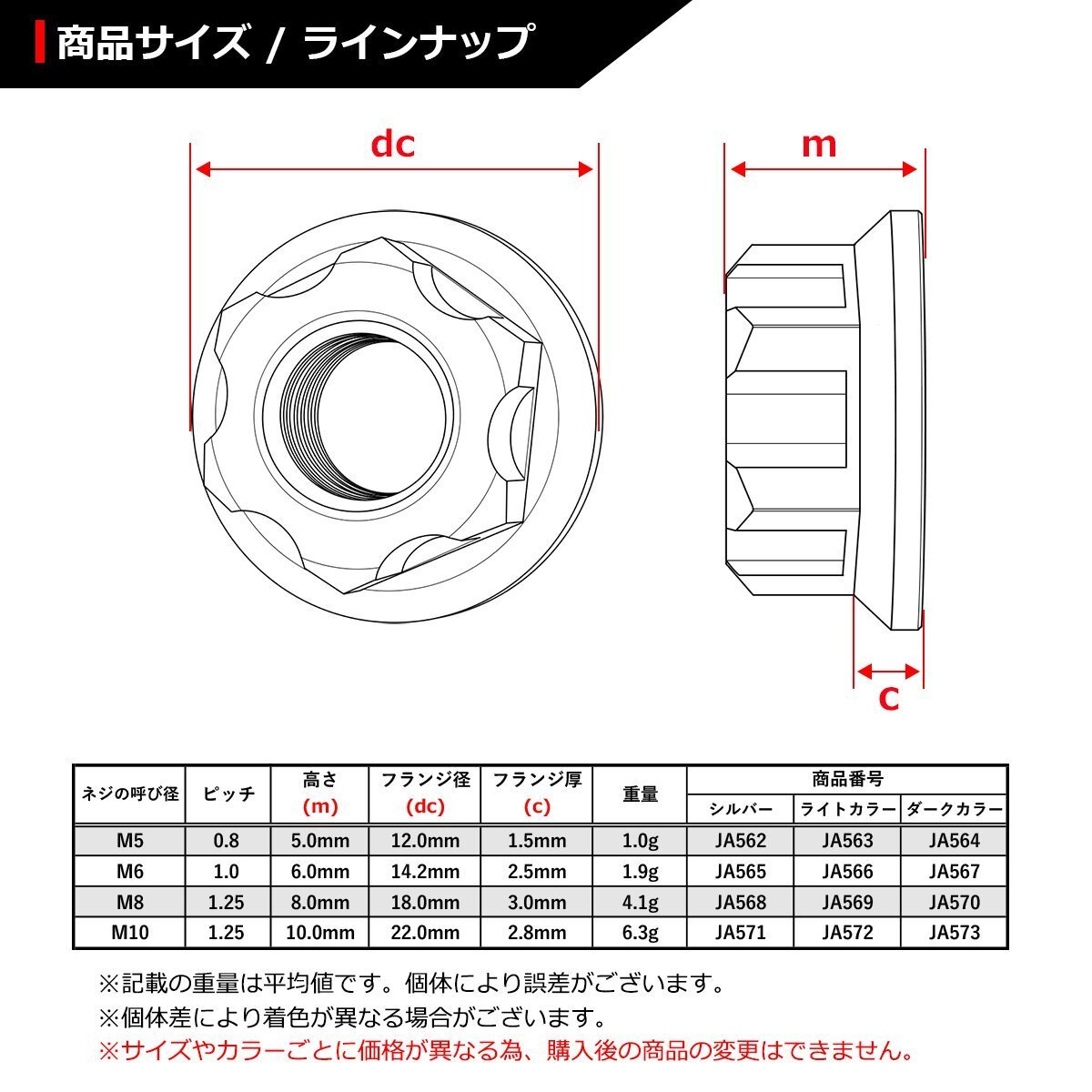 商品サイズ / ラインナップ

dc

m

c

| ネジの呼び径 | ピッチ | 高さ (m) | フランジ径 (dc) | フランジ厚 (c) | 重量 | 商品番号 シルバー | 商品番号 ライトカラー | 商品番号 ダークカラー |
|---|---|---|---|---|---|---|---|---|
| M5 | 0.8 | 5.0mm | 12.0mm | 1.5mm | 1.0g | JA562 | JA563 | JA564 |
| M6 | 1.0 | 6.0mm | 14.2mm | 2.5mm | 1.9g | JA565 | JA566 | JA567 |
| M8 | 1.25 | 8.0mm | 18.0mm | 3.0mm | 4.1g | JA568 | JA569 | JA570 |
| M10 | 1.25 | 10.0mm | 22.0mm | 2.8mm | 6.3g | JA571 | JA572 | JA573 |

※記載の重量は平均値です。個体により誤差がございます。
※個体差により着色が異なる場合がございます。
※サイズやカラーごとに価格が異なる為、購入後の商品の変更はできません。