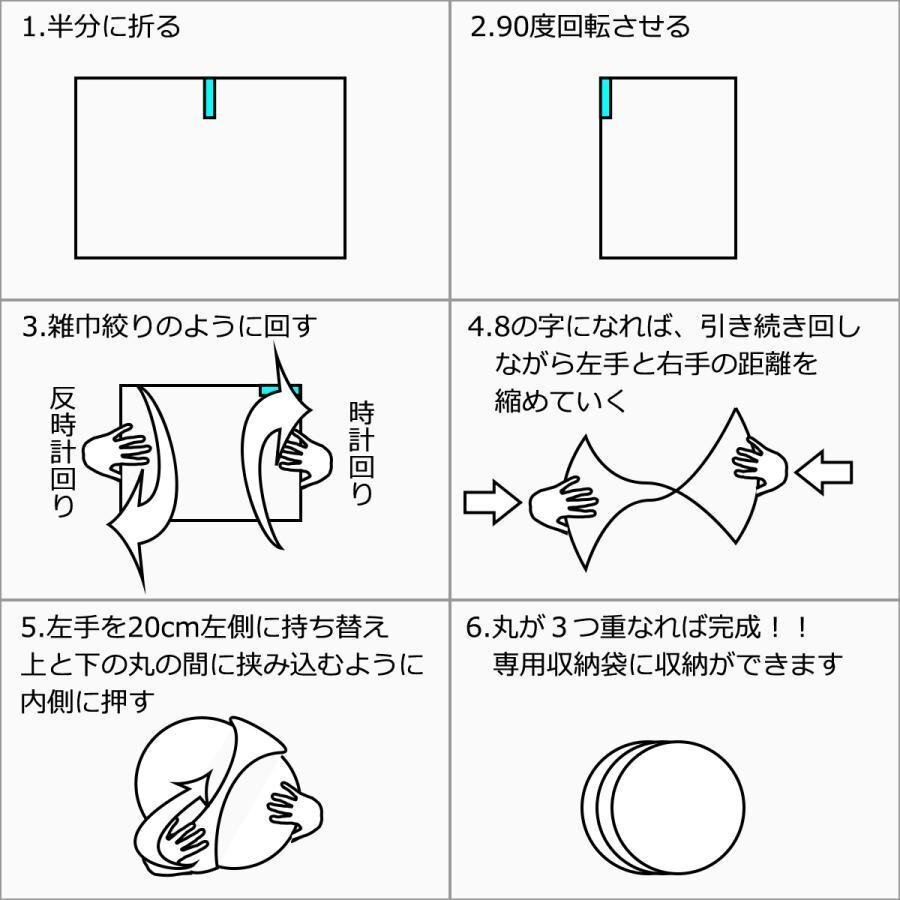 1.半分に折る

2.90度回転させる

3.雑巾絞りのように回す

反時計回り

時計回り

4.8の字になれば、引き続き回しながら左手と右手の距離を縮めていく

5.左手を20cm左側に持ち替え上と下の丸の間に挟み込むように内側に押す

6.丸が３つ重なれば完成！！
専用収納袋に収納ができます